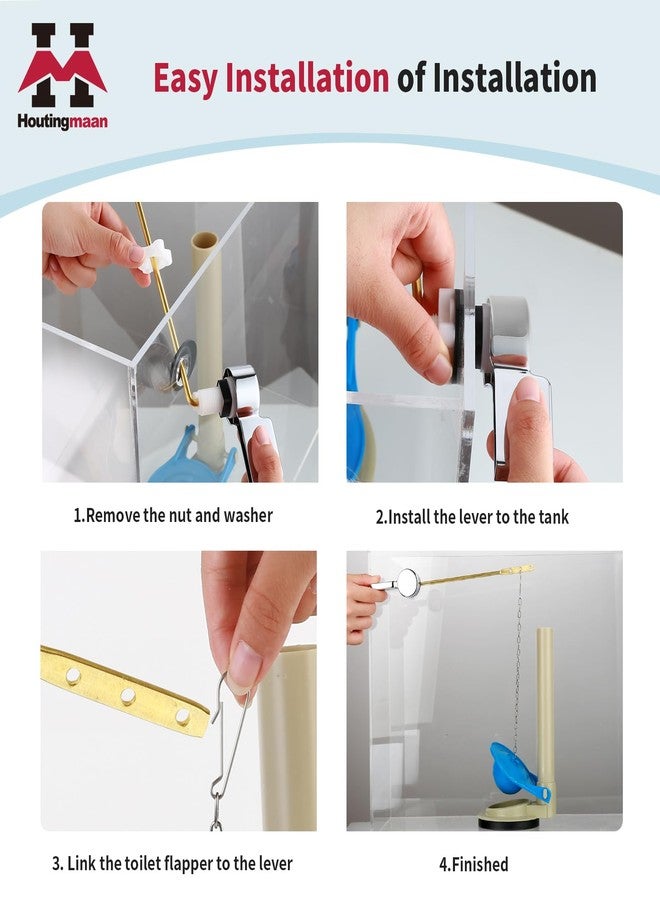 Houtingmaan

Easy Installation of Installation

1.Remove the nut and washer

2.Install the lever to the tank

3. Link the toilet flapper to the lever

4.Finished