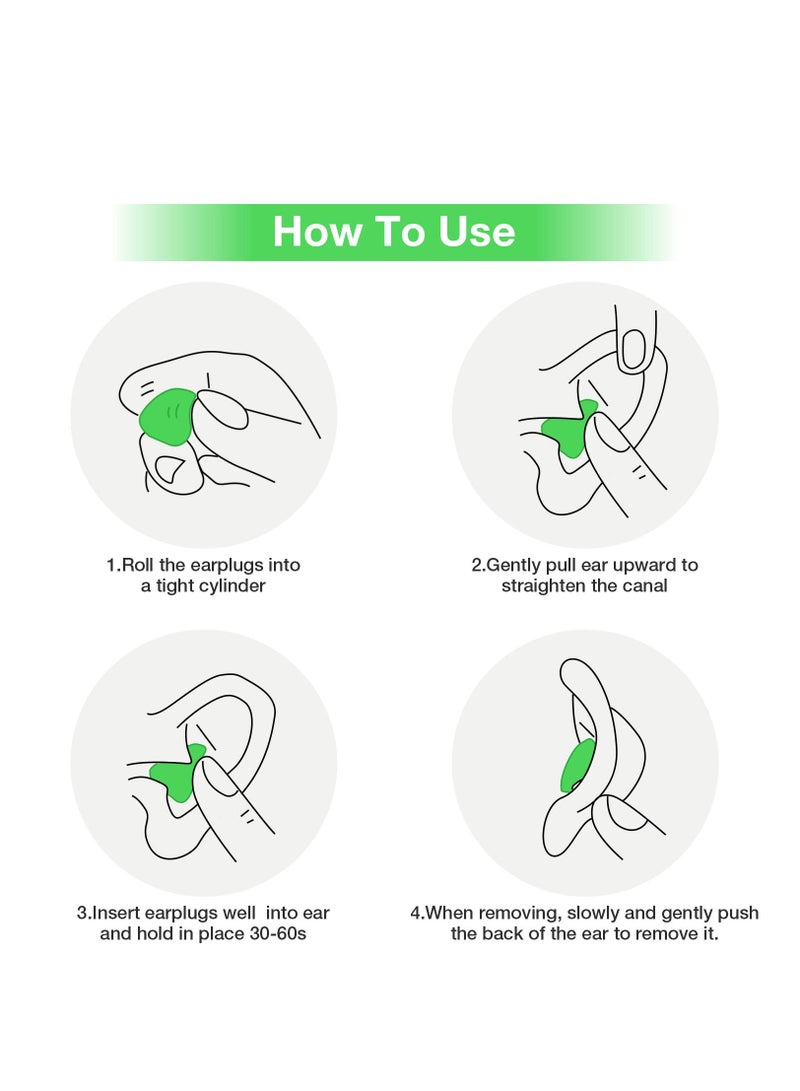 How To Use

1.Roll the earplugs into a tight cylinder

2.Gently pull ear upward to straighten the canal

3.Insert earplugs well into ear and hold in place 30-60s

4.When removing, slowly and gently push the back of the ear to remove it.