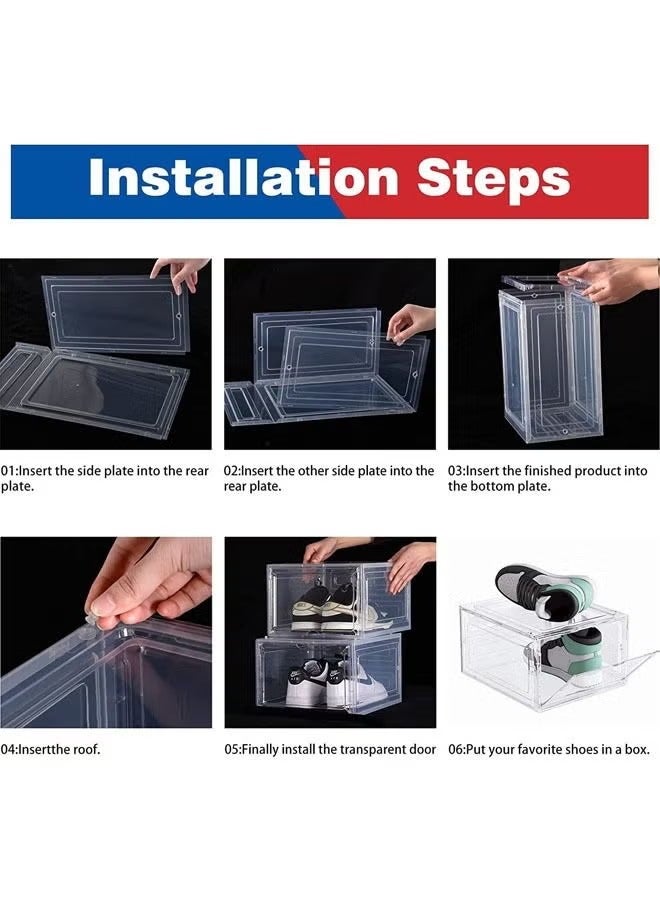 Installation Steps

01:Insert the side plate into the rear plate.

02:Insert the other side plate into the rear plate.

03:Insert the finished product into the bottom plate.

04:Insertthe roof.

05:Finally install the transparent door

06:Put your favorite shoes in a box.