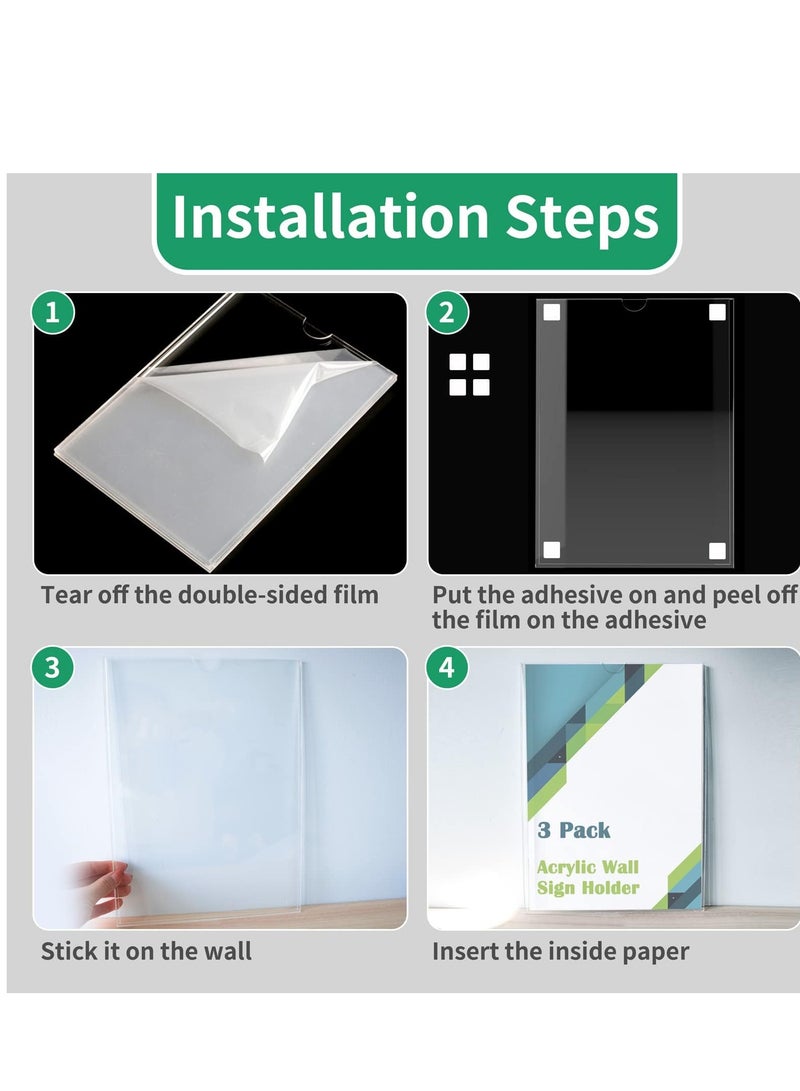 Installation Steps

1

Tear off the double-sided film

2

Put the adhesive on and peel off the film on the adhesive

3

Stick it on the wall

4

3 Pack

Acrylic Wall Sign Holder

Insert the inside paper