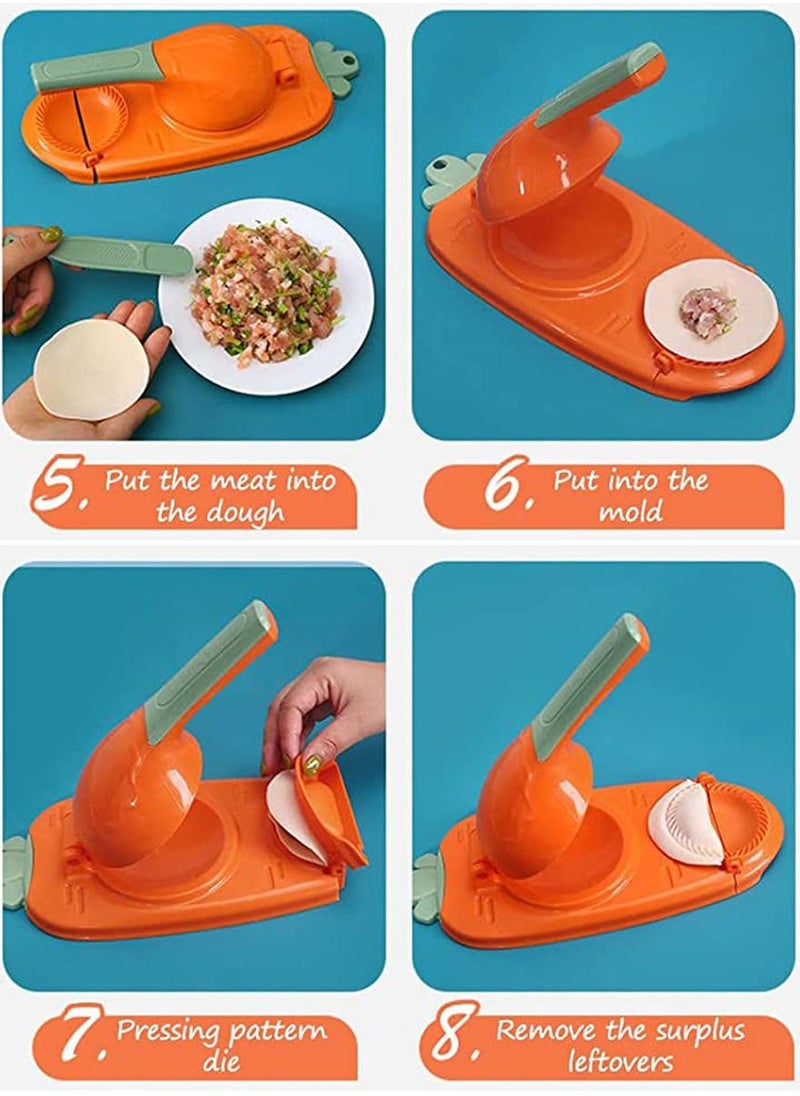 5. Put the meat into the dough

6. Put into the mold

7. Pressing pattern die

8. Remove the surplus leftovers