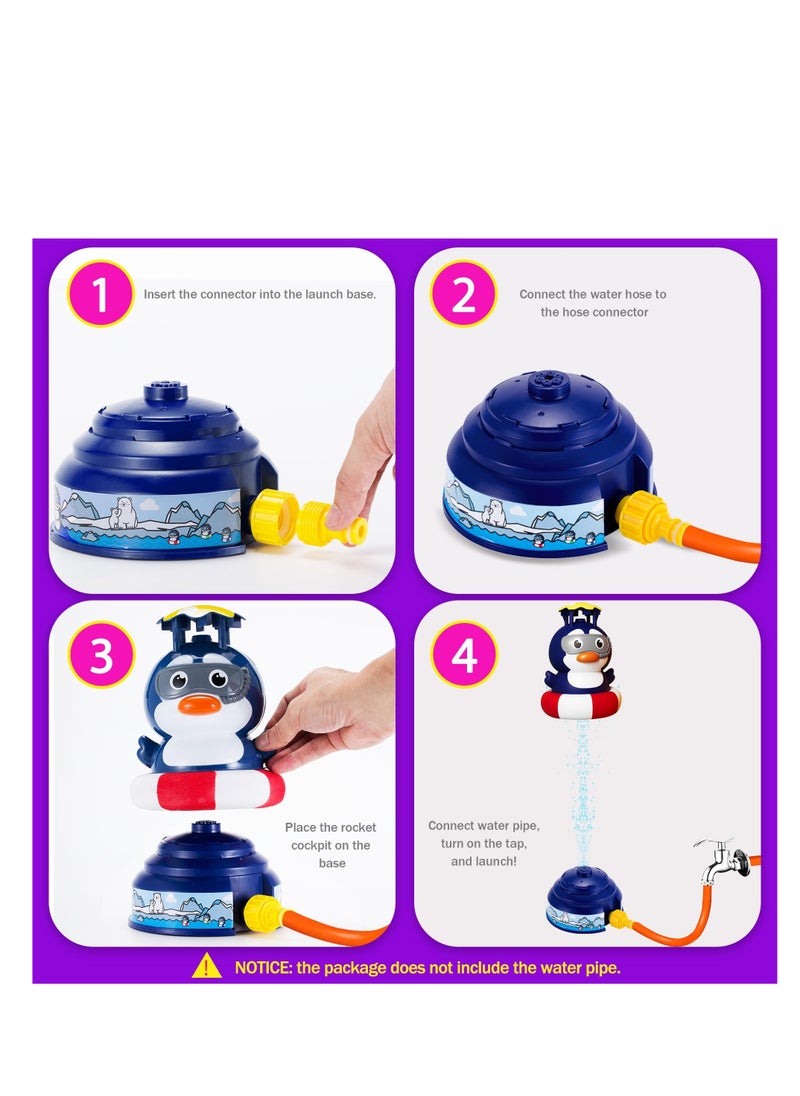 1
Insert the connector into the launch base.

2
Connect the water hose to the hose connector

3
Place the rocket cockpit on the base

4
Connect water pipe, turn on the tap, and launch!

NOTICE: the package does not include the water pipe.