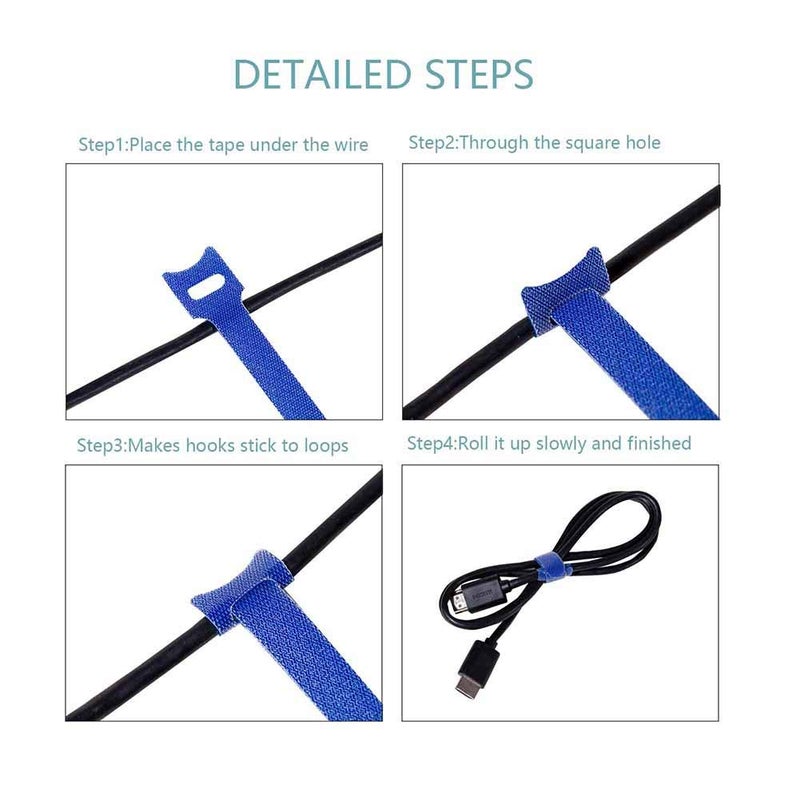 DETAILED STEPS

Step1:Place the tape under the wire

Step2:Through the square hole

Step3:Makes hooks stick to loops

Step4:Roll it up slowly and finished