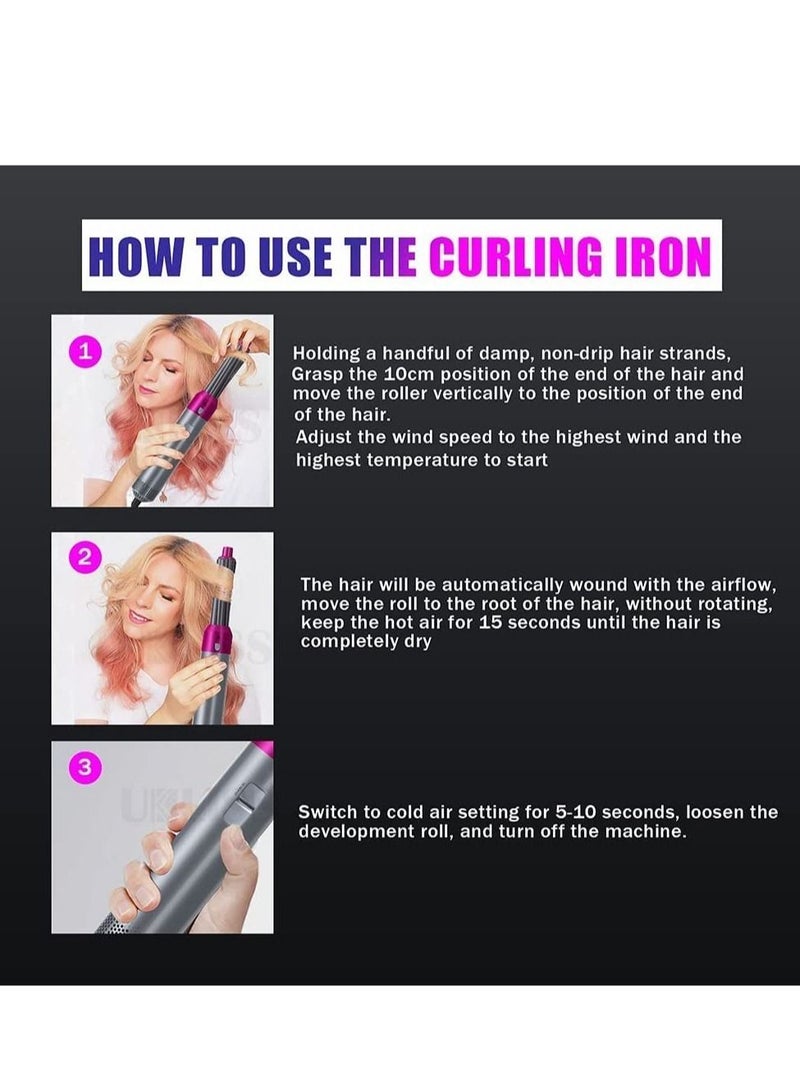 HOW TO USE THE CURLING IRON

1

Holding a handful of damp, non-drip hair strands, Grasp the 10cm position of the end of the hair and move the roller vertically to the position of the end of the hair.
Adjust the wind speed to the highest wind and the highest temperature to start

2

The hair will be automatically wound with the airflow, move the roll to the root of the hair, without rotating, keep the hot air for 15 seconds until the hair is completely dry

3

Switch to cold air setting for 5-10 seconds, loosen the development roll, and turn off the machine.