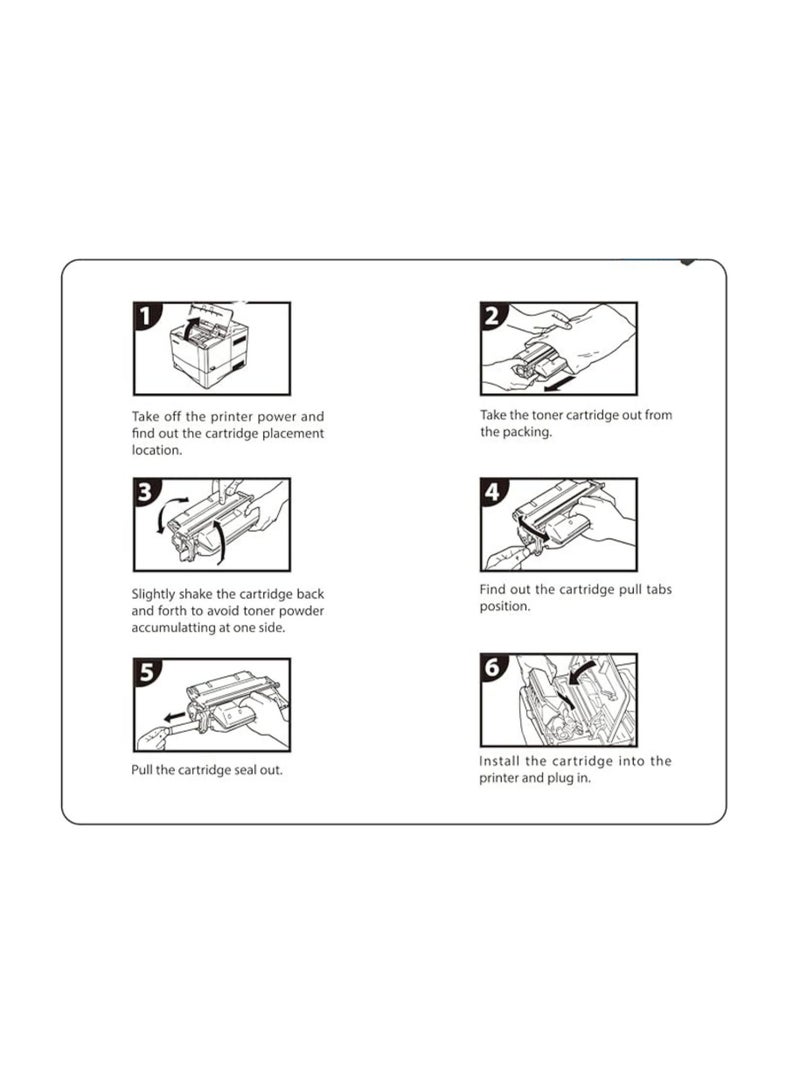 1

Take off the printer power and find out the cartridge placement location.

2

Take the toner cartridge out from the packing.

3

Slightly shake the cartridge back and forth to avoid toner powder accumulatting at one side.

4

Find out the cartridge pull tabs position.

5

Pull the cartridge seal out.

6

Install the cartridge into the printer and plug in.