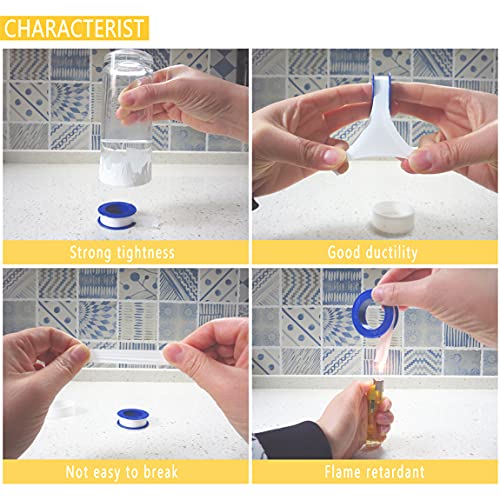 CHARACTERIST

Strong tightness

Good ductility

Not easy to break

Flame retardant