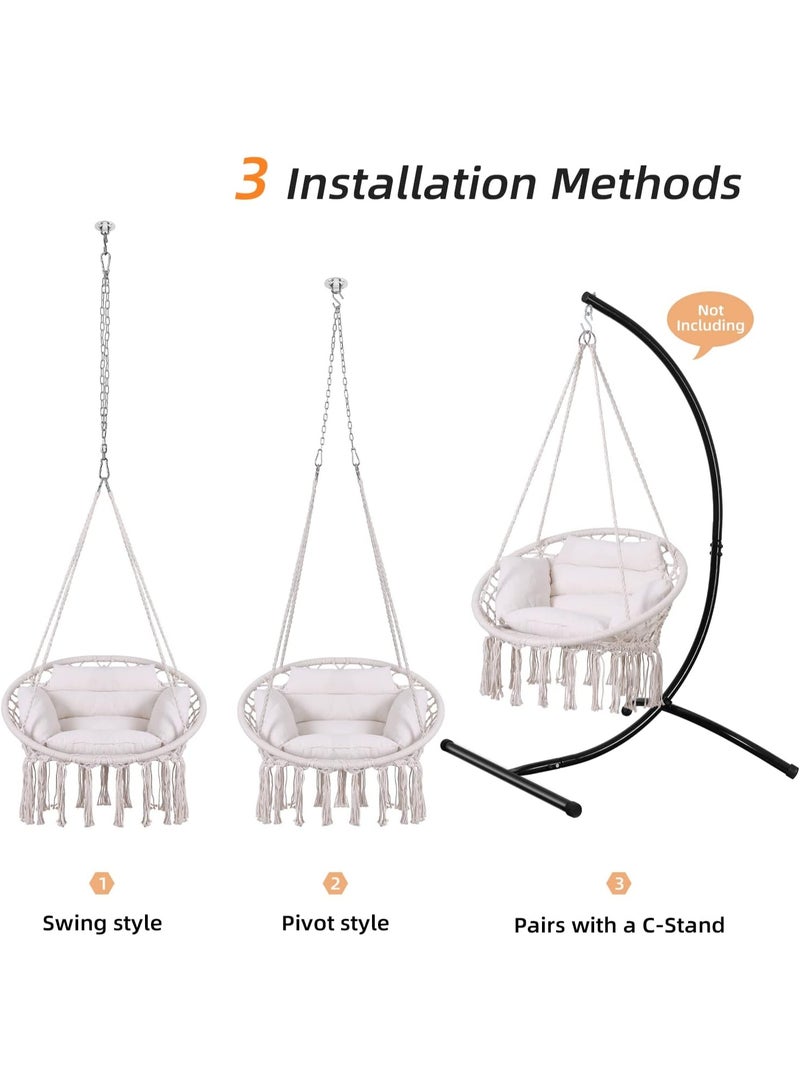 3 Installation Methods

Not Including

1
Swing style

2
Pivot style

3
Pairs with a C-Stand