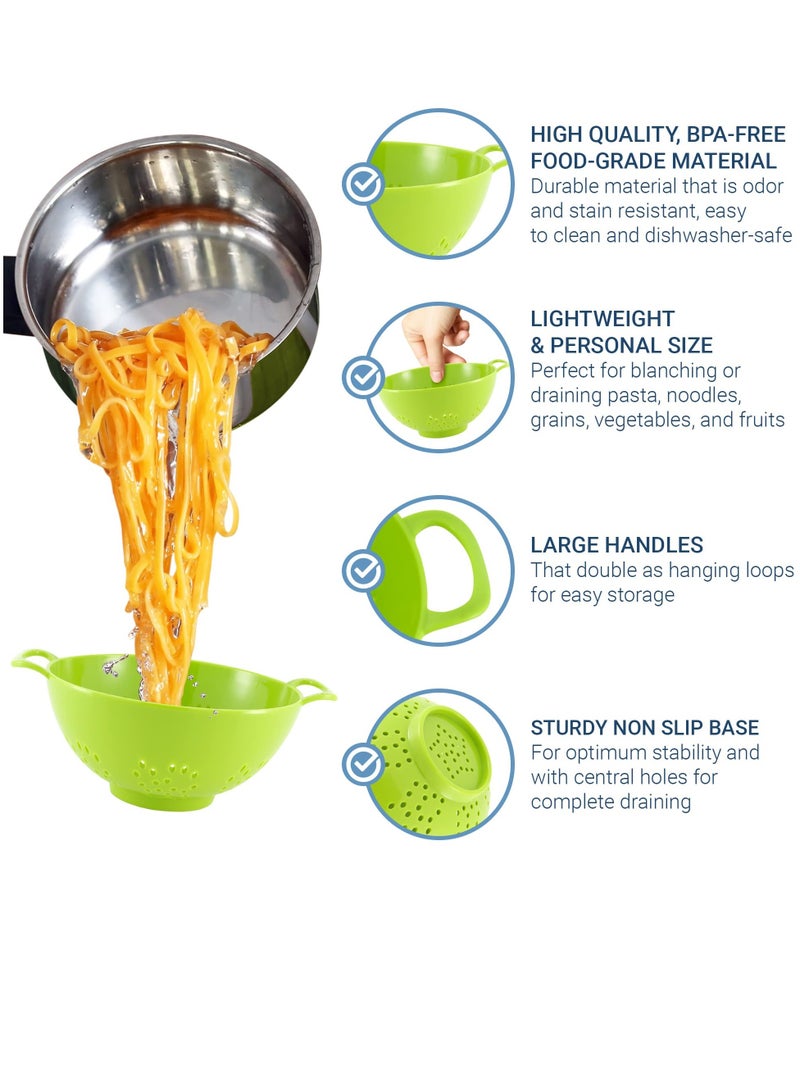 HIGH QUALITY, BPA-FREE FOOD-GRADE MATERIAL
Durable material that is odor and stain resistant, easy to clean and dishwasher-safe

LIGHTWEIGHT & PERSONAL SIZE
Perfect for blanching or draining pasta, noodles, grains, vegetables, and fruits

LARGE HANDLES
That double as hanging loops for easy storage

STURDY NON SLIP BASE
For optimum stability and with central holes for complete draining