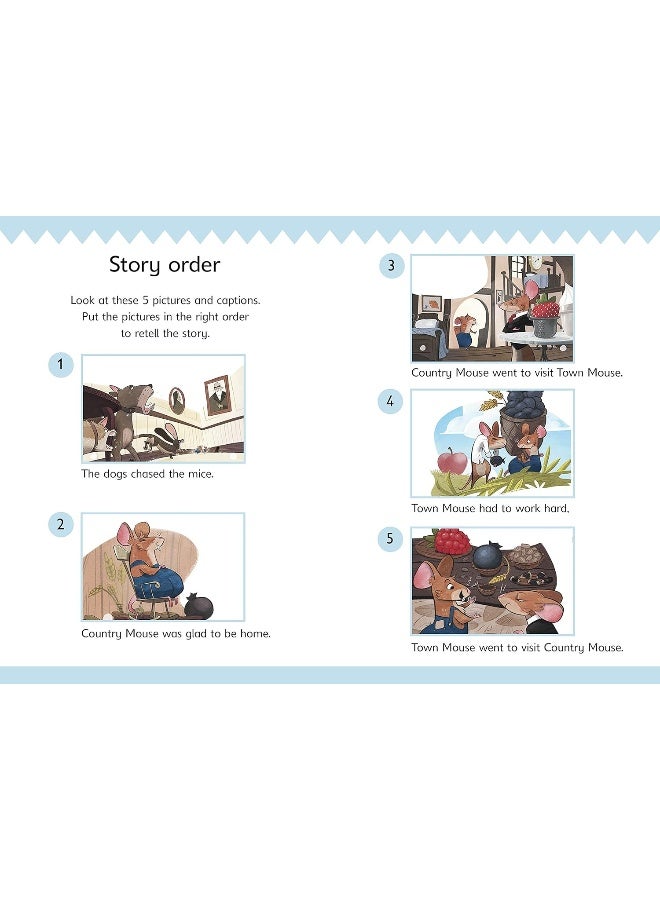 Story order

Look at these 5 pictures and captions. Put the pictures in the right order to retell the story.

1

The dogs chased the mice.

2

Country Mouse was glad to be home.

3

Country Mouse went to visit Town Mouse.

4

Town Mouse had to work hard.

5

Town Mouse went to visit Country Mouse.