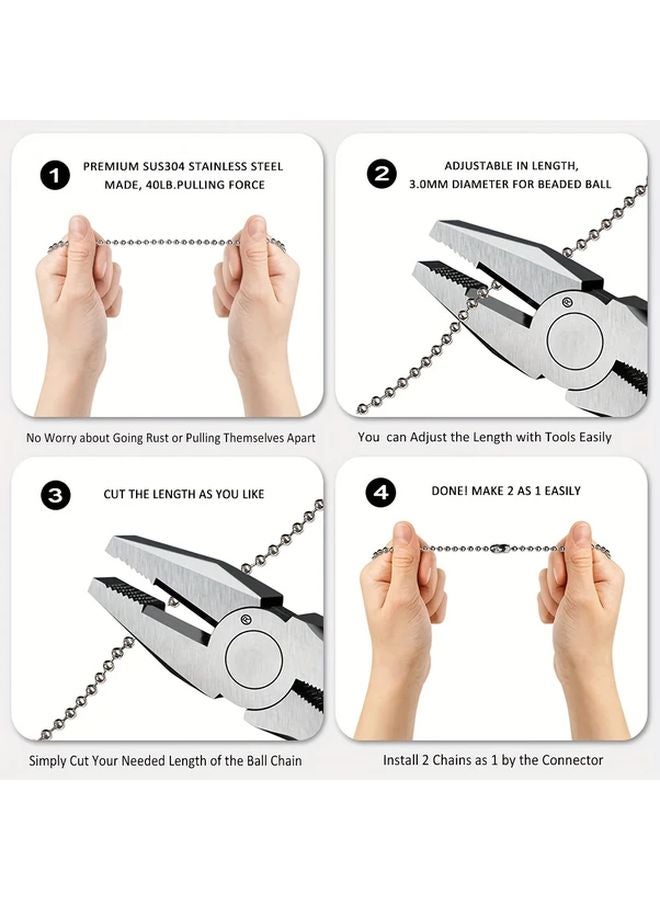 1
PREMIUM SUS304 STAINLESS STEEL MADE, 40LB.PULLING FORCE

No Worry about Going Rust or Pulling Themselves Apart

2
ADJUSTABLE IN LENGTH, 3.0MM DIAMETER FOR BEADED BALL

You can Adjust the Length with Tools Easily

3
CUT THE LENGTH AS YOU LIKE

Simply Cut Your Needed Length of the Ball Chain

4
DONE! MAKE 2 AS 1 EASILY

Install 2 Chains as 1 by the Connector