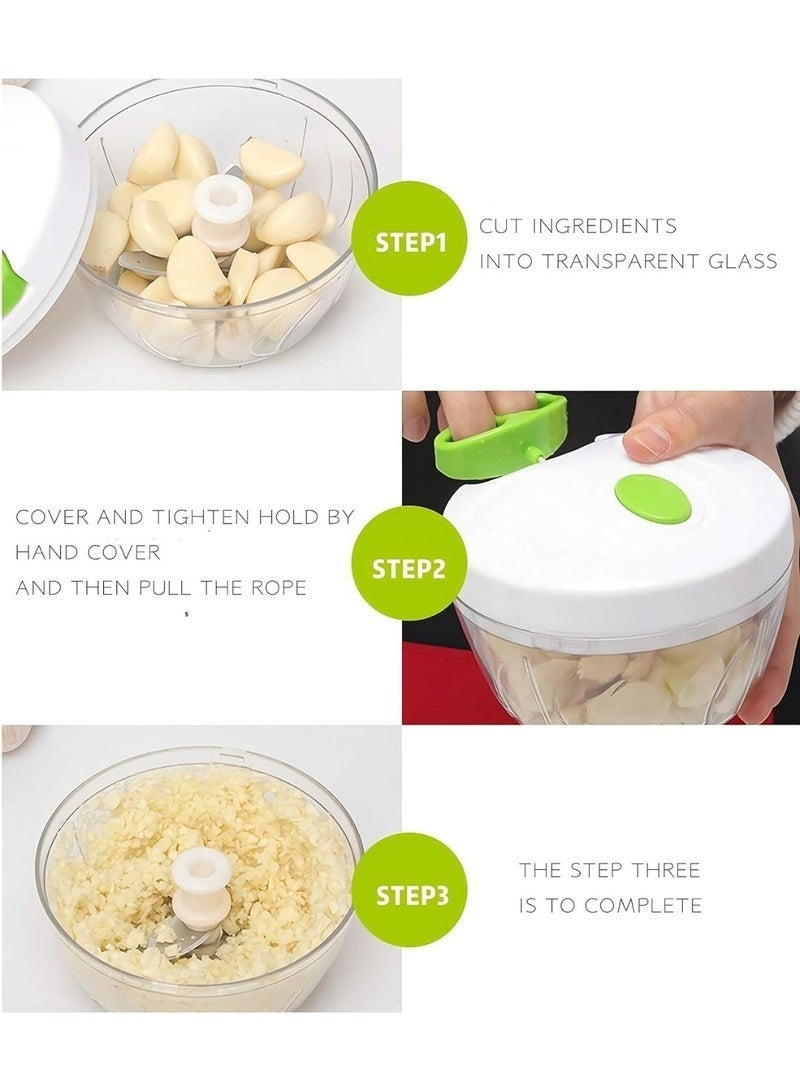 STEP1

CUT INGREDIENTS
INTO TRANSPARENT GLASS

COVER AND TIGHTEN HOLD BY
HAND COVER
AND THEN PULL THE ROPE

STEP2

STEP3

THE STEP THREE
IS TO COMPLETE