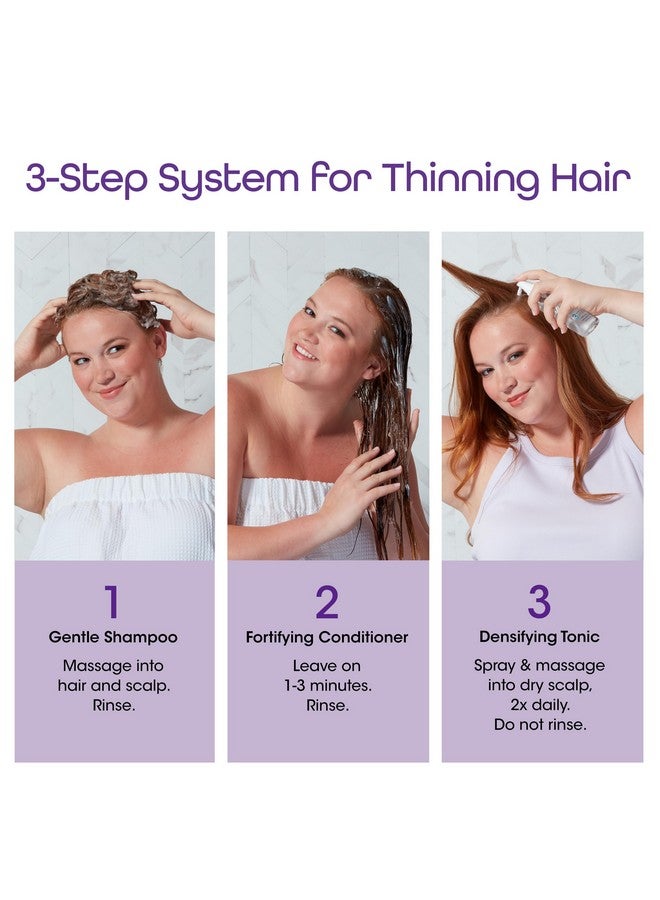 3-Step System for Thinning Hair

1
Gentle Shampoo
Massage into hair and scalp. Rinse.

2
Fortifying Conditioner
Leave on 1-3 minutes. Rinse.

3
Densifying Tonic
Spray & massage into dry scalp, 2x daily. Do not rinse.