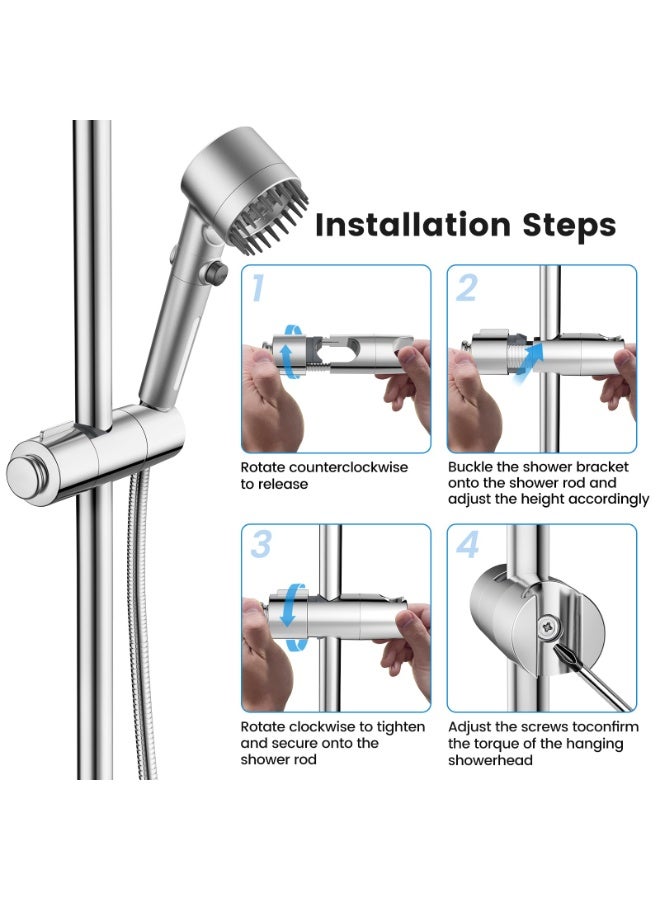 Installation Steps

1

Rotate counterclockwise to release

2

Buckle the shower bracket onto the shower rod and adjust the height accordingly

3

Rotate clockwise to tighten and secure onto the shower rod

4

Adjust the screws toconfirm the torque of the hanging showerhead