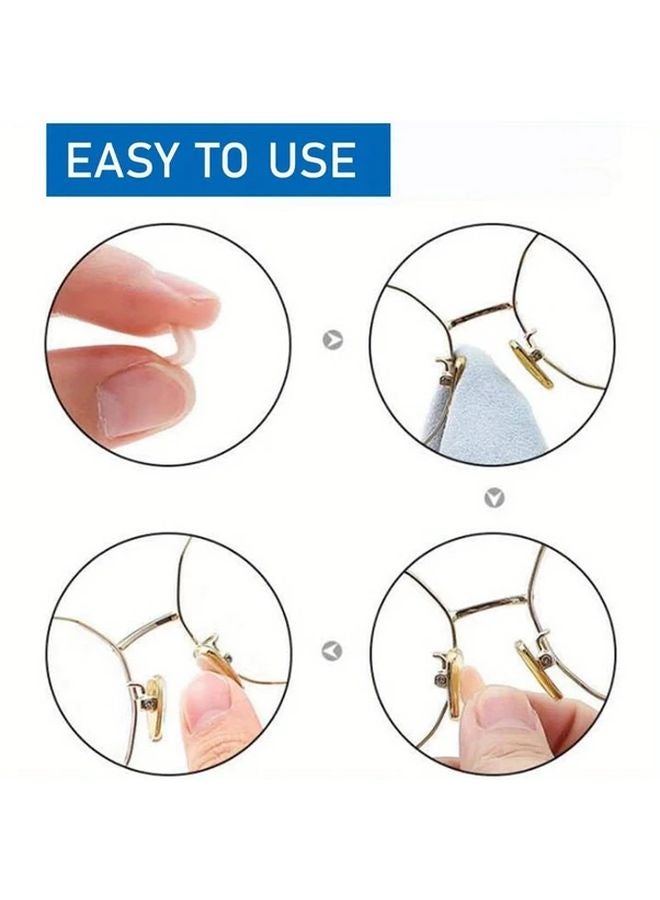 EASY TO USE