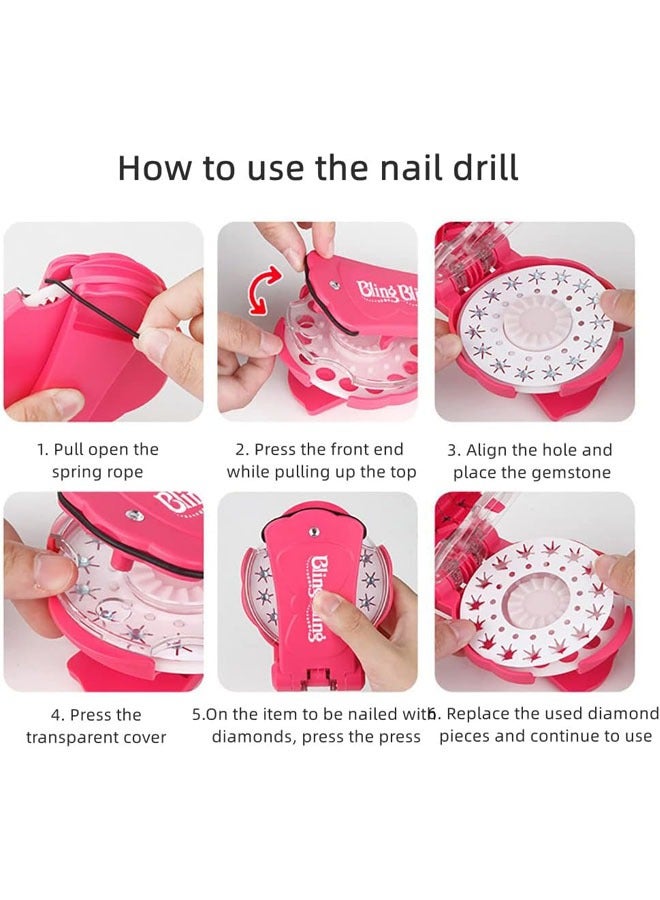 How to use the nail drill

Bling Bli

1. Pull open the spring rope

2. Press the front end while pulling up the top

3. Align the hole and place the gemstone

Bli

Bling Bling

4. Press the transparent cover

5.On the item to be nailed with diamonds, press the press

6. Replace the used diamond pieces and continue to use