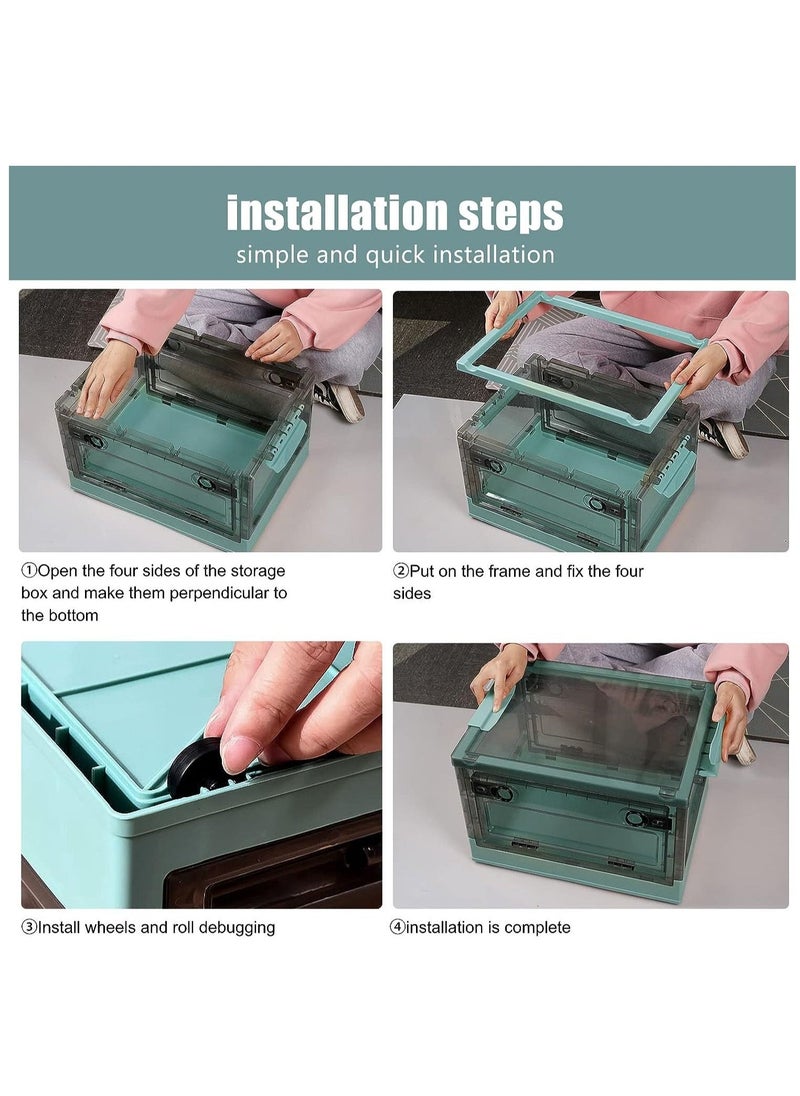 installation steps
simple and quick installation

①Open the four sides of the storage box and make them perpendicular to the bottom

②Put on the frame and fix the four sides

③Install wheels and roll debugging

④installation is complete