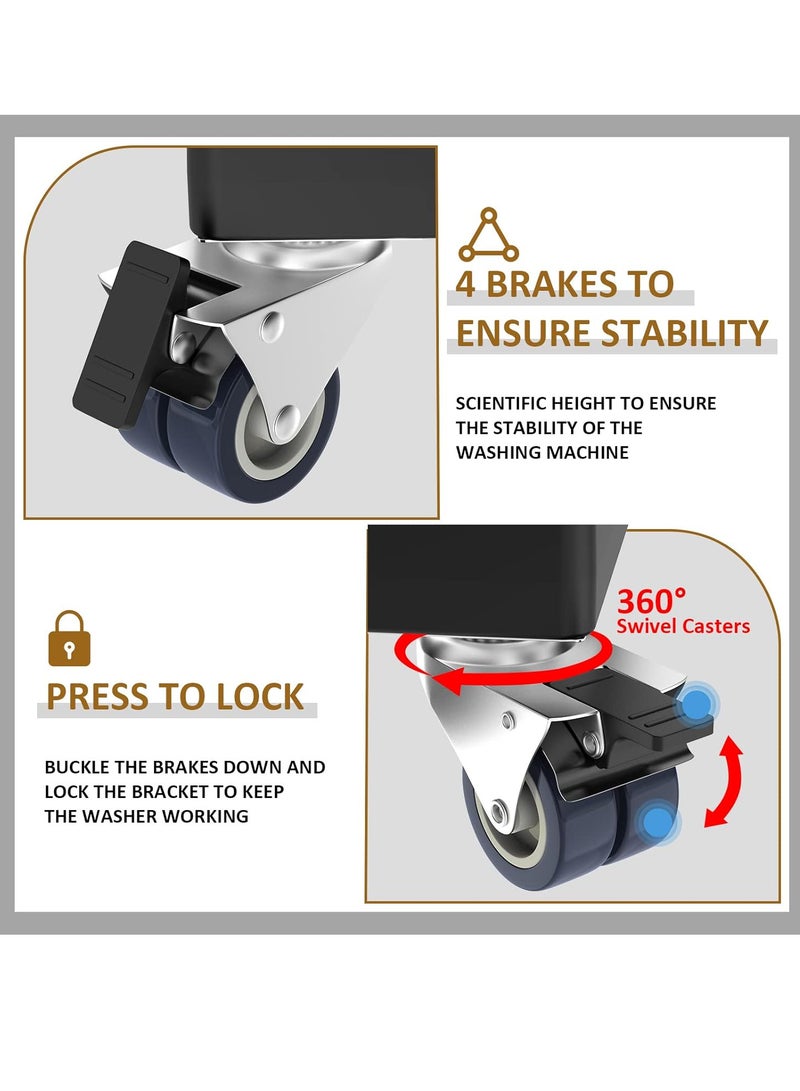 4 BRAKES TO ENSURE STABILITY

SCIENTIFIC HEIGHT TO ENSURE THE STABILITY OF THE WASHING MACHINE

360°
Swivel Casters

PRESS TO LOCK

BUCKLE THE BRAKES DOWN AND LOCK THE BRACKET TO KEEP THE WASHER WORKING