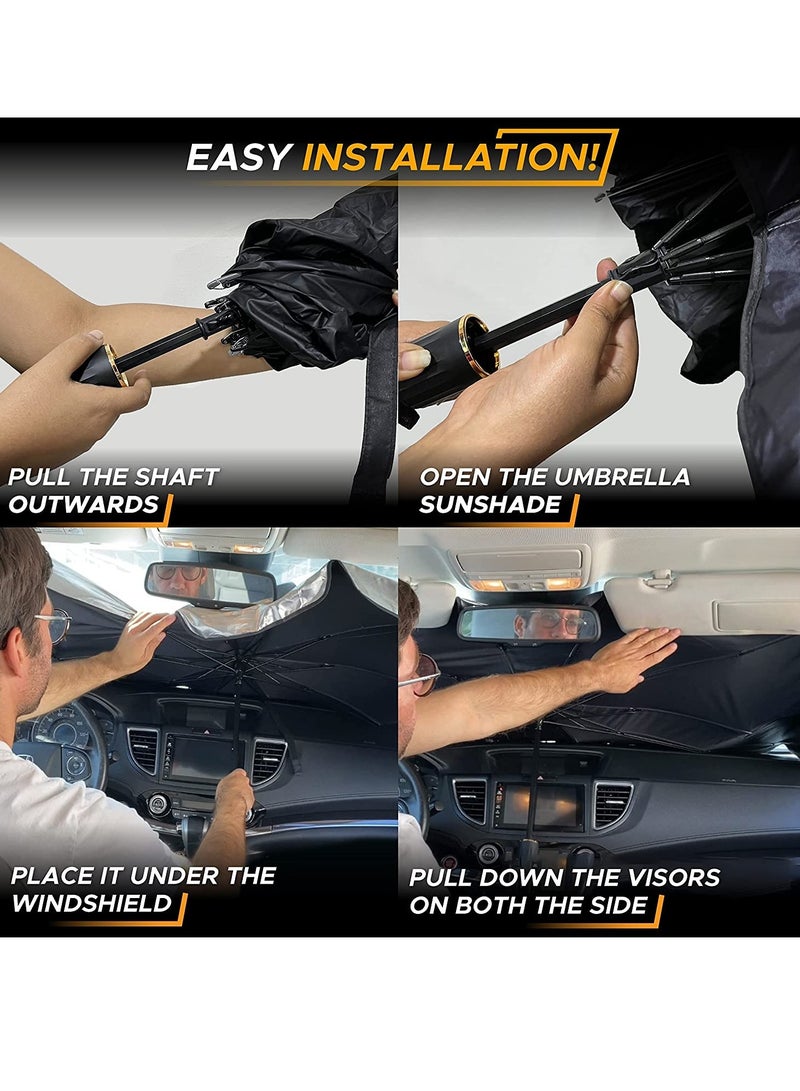 EASY INSTALLATION!

PULL THE SHAFT OUTWARDS

OPEN THE UMBRELLA SUNSHADE

PLACE IT UNDER THE WINDSHIELD

PULL DOWN THE VISORS ON BOTH THE SIDE