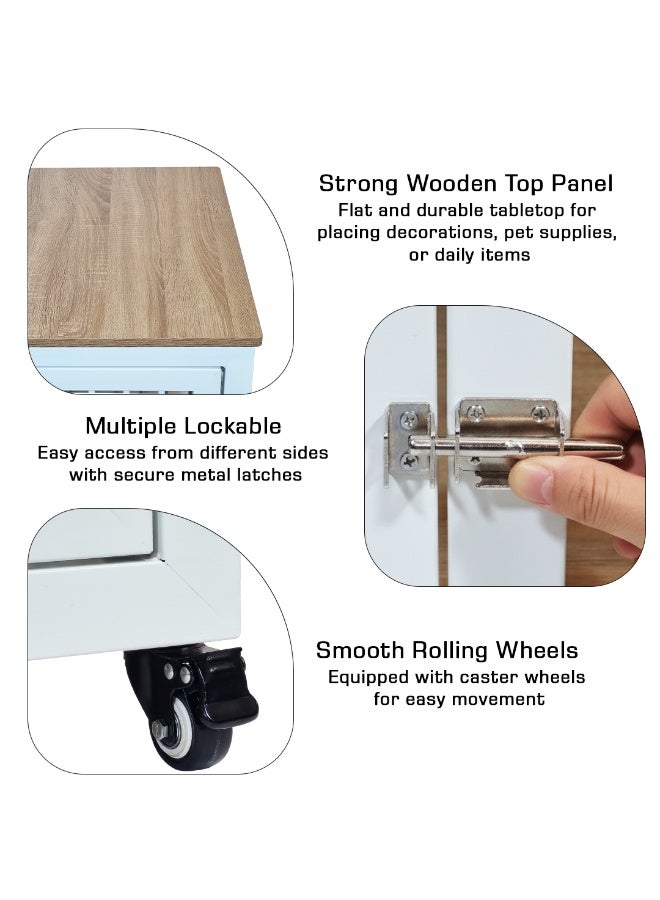 Strong Wooden Top Panel
Flat and durable tabletop for placing decorations, pet supplies, or daily items

Multiple Lockable
Easy access from different sides with secure metal latches

Smooth Rolling Wheels
Equipped with caster wheels for easy movement