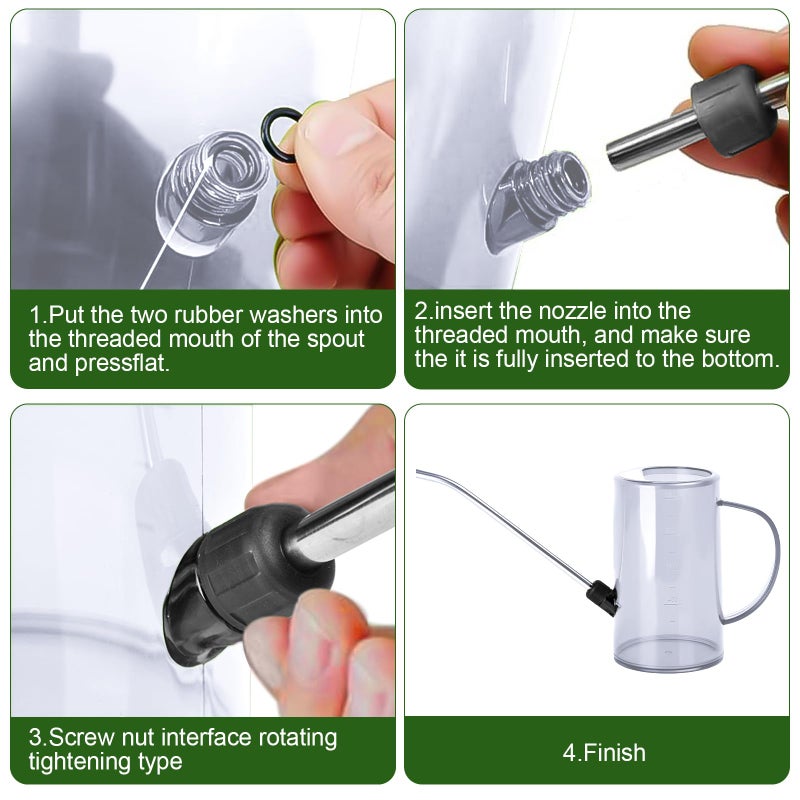 1.Put the two rubber washers into the threaded mouth of the spout and pressflat.

2.insert the nozzle into the threaded mouth, and make sure the it is fully inserted to the bottom.

3.Screw nut interface rotating tightening type

4.Finish