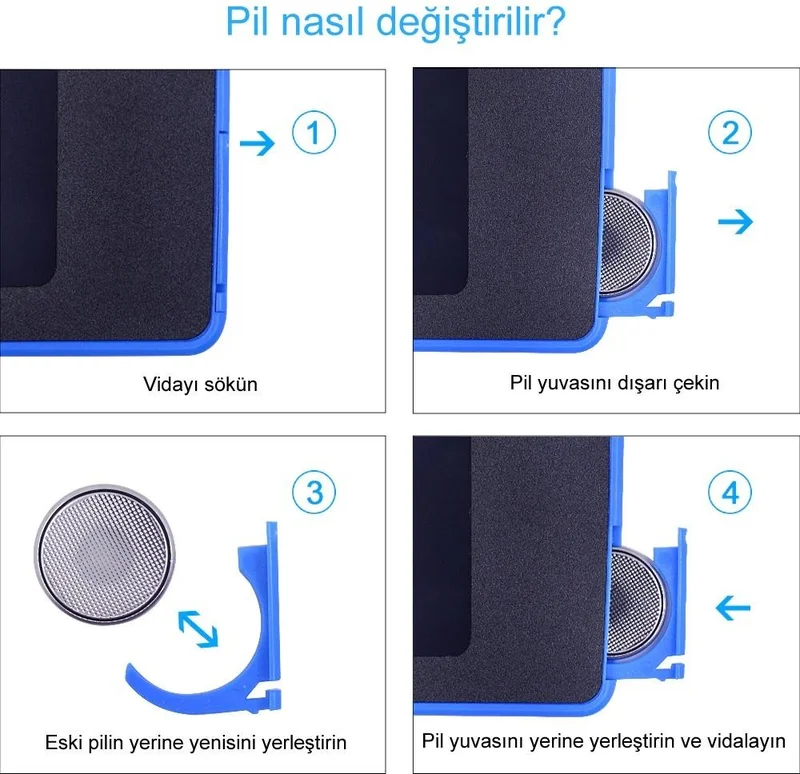 Pil nasıl değiştirilir?

1

Vidayı sökün

2

Pil yuvasını dışarı çekin

3

Eski pilin yerine yenisini yerleştirin

4

Pil yuvasını yerine yerleştirin ve vidalayın