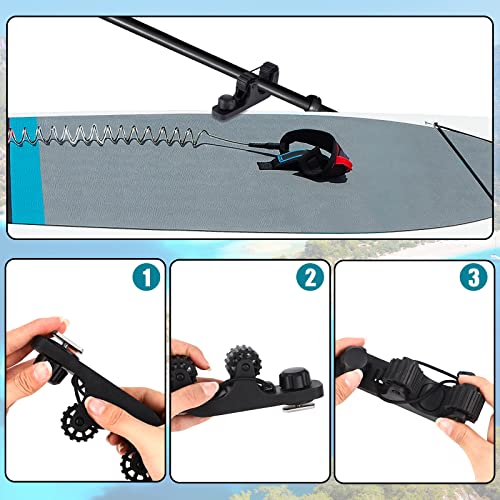 1

2

3