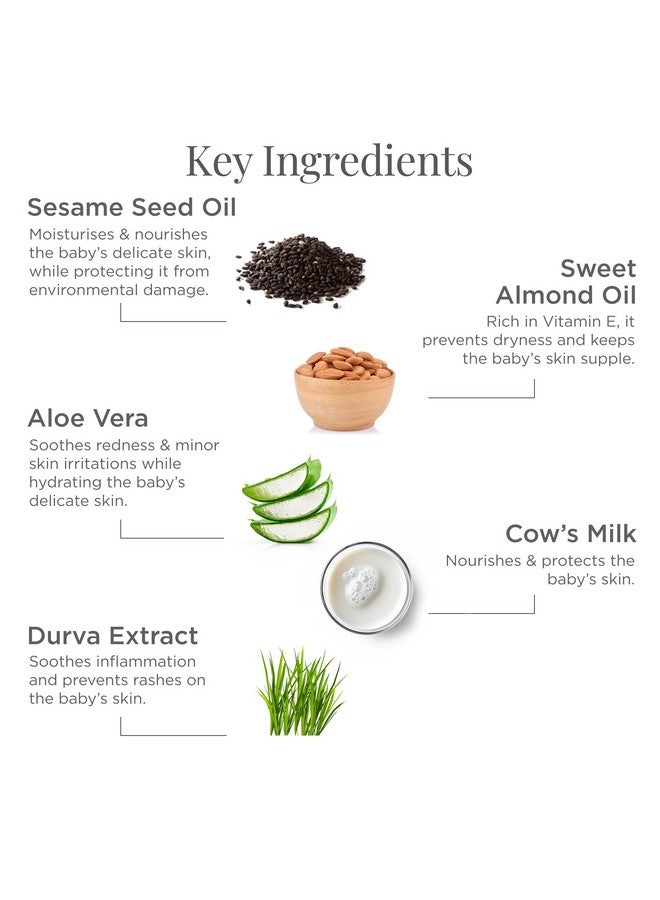 Key Ingredients

Sesame Seed Oil

Moisturises & nourishes the baby's delicate skin, while protecting it from environmental damage.

Sweet Almond Oil

Rich in Vitamin E, it prevents dryness and keeps the baby's skin supple.

Aloe Vera

Soothes redness & minor skin irritations while hydrating the baby's delicate skin.

Cow's Milk

Nourishes & protects the baby's skin.

Durva Extract

Soothes inflammation and prevents rashes on the baby's skin.