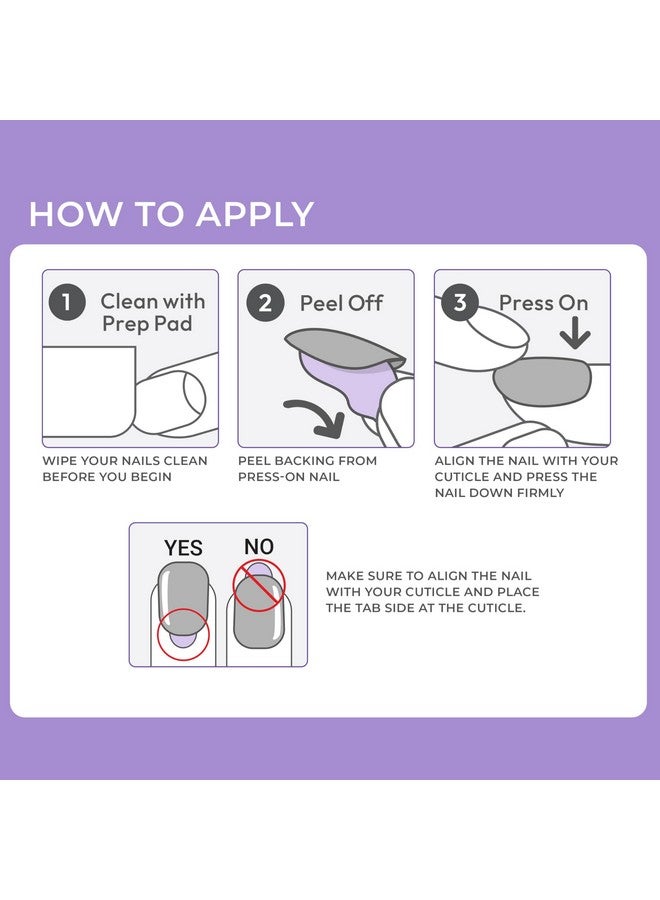 HOW TO APPLY

1 Clean with Prep Pad

WIPE YOUR NAILS CLEAN BEFORE YOU BEGIN

2 Peel Off

PEEL BACKING FROM PRESS-ON NAIL

3 Press On

ALIGN THE NAIL WITH YOUR CUTICLE AND PRESS THE NAIL DOWN FIRMLY

YES

NO

MAKE SURE TO ALIGN THE NAIL WITH YOUR CUTICLE AND PLACE THE TAB SIDE AT THE CUTICLE.