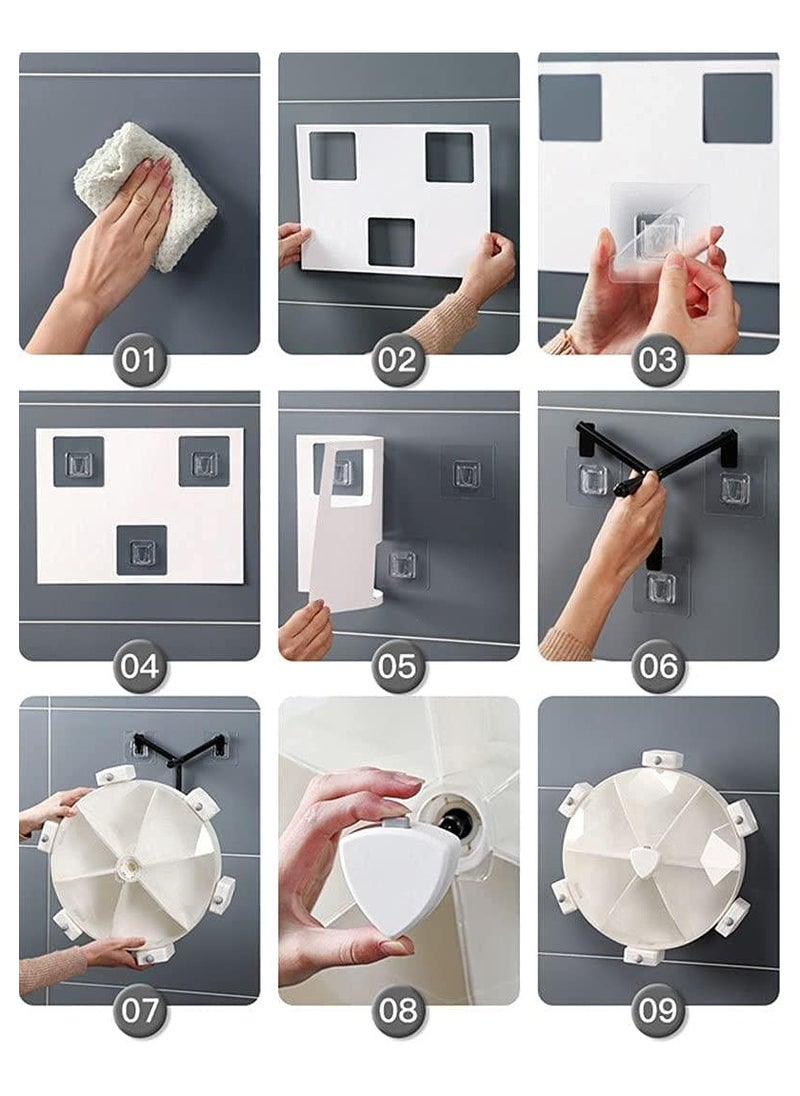 01

02

03

04

05

06

07

08

09