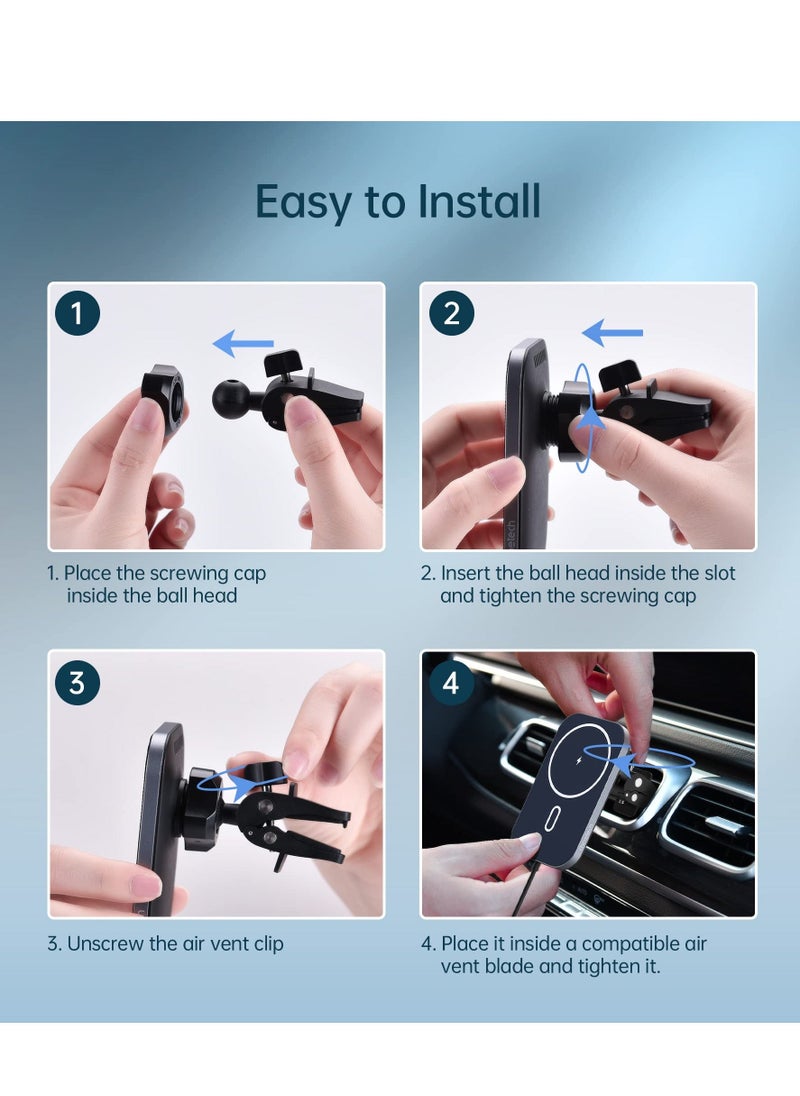 Easy to Install

1

1. Place the screwing cap inside the ball head

2

2. Insert the ball head inside the slot and tighten the screwing cap

3

3. Unscrew the air vent clip

4

4. Place it inside a compatible air vent blade and tighten it.