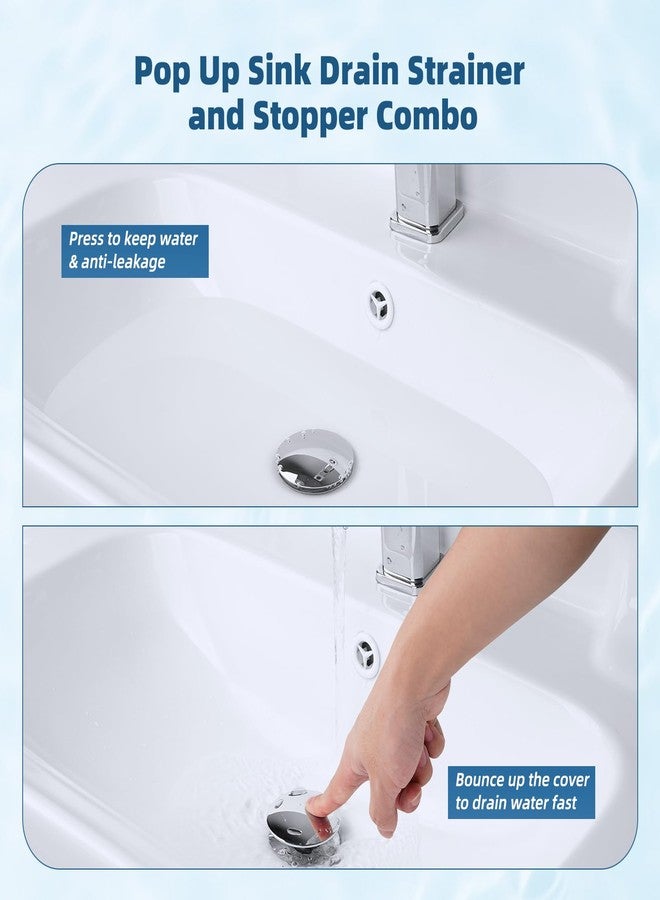 Pop Up Sink Drain Strainer and Stopper Combo

Press to keep water & anti-leakage

Bounce up the cover to drain water fast