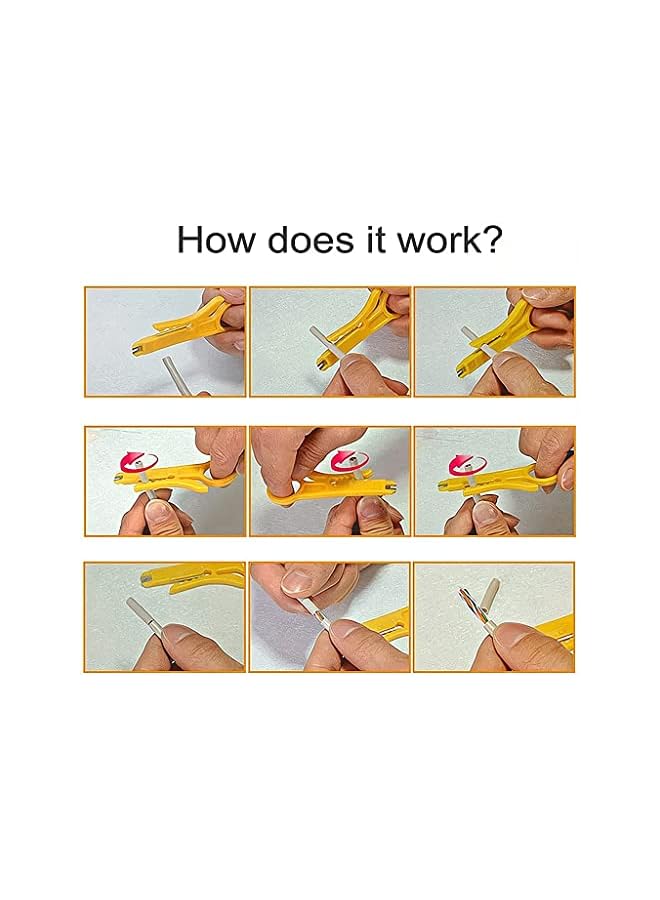 How does it work?