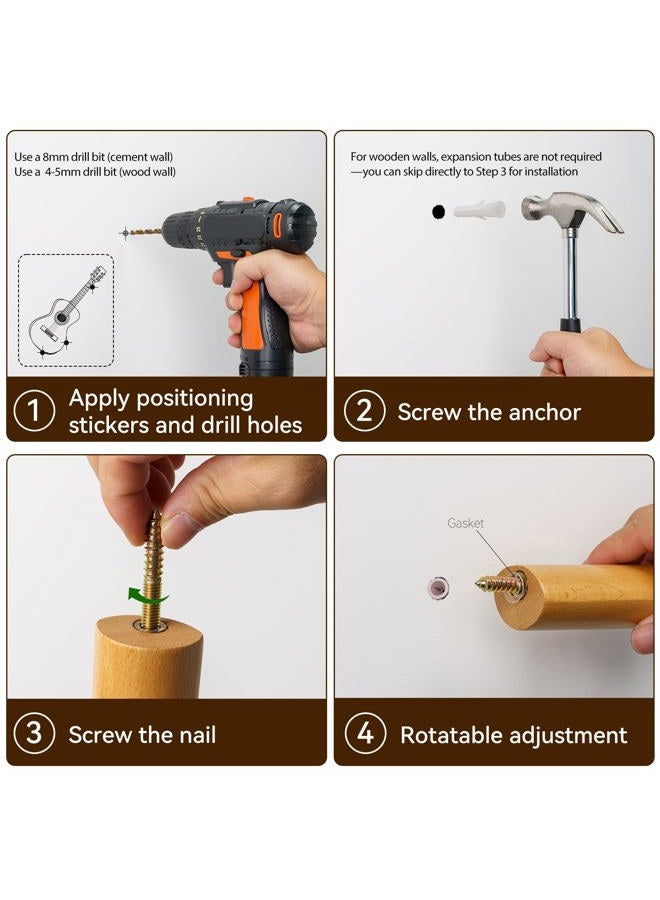 Use a 8mm drill bit (cement wall)
Use a 4-5mm drill bit (wood wall)

1 Apply positioning stickers and drill holes

For wooden walls, expansion tubes are not required —you can skip directly to Step 3 for installation

2 Screw the anchor

3 Screw the nail

Gasket

4 Rotatable adjustment