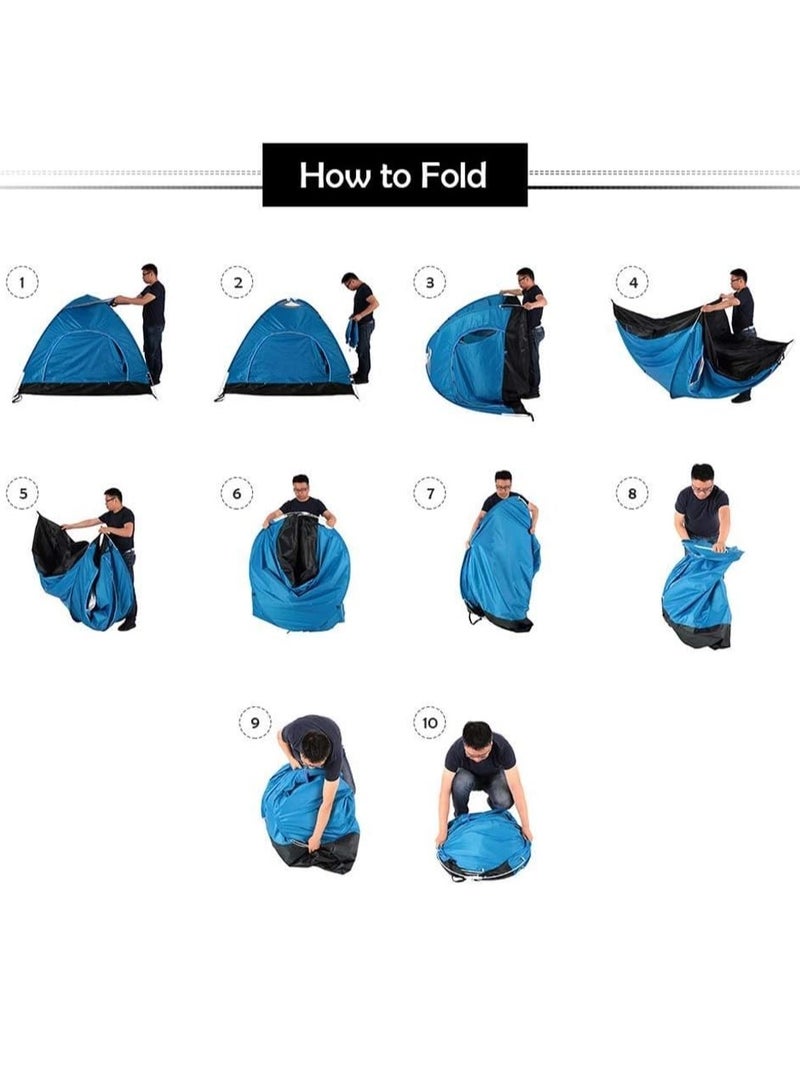 How to Fold

1

2

3

4

5

6

7

8

9

10