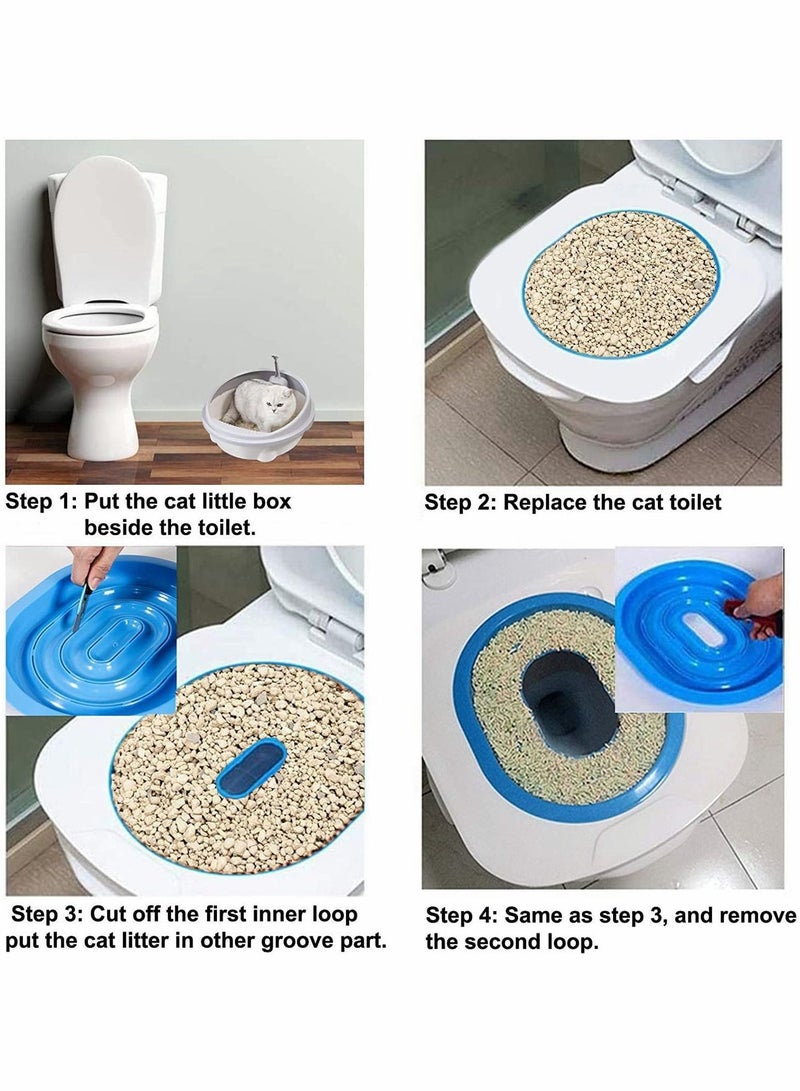 Step 1: Put the cat little box beside the toilet.

Step 2: Replace the cat toilet

Step 3: Cut off the first inner loop put the cat litter in other groove part.

Step 4: Same as step 3, and remove the second loop.