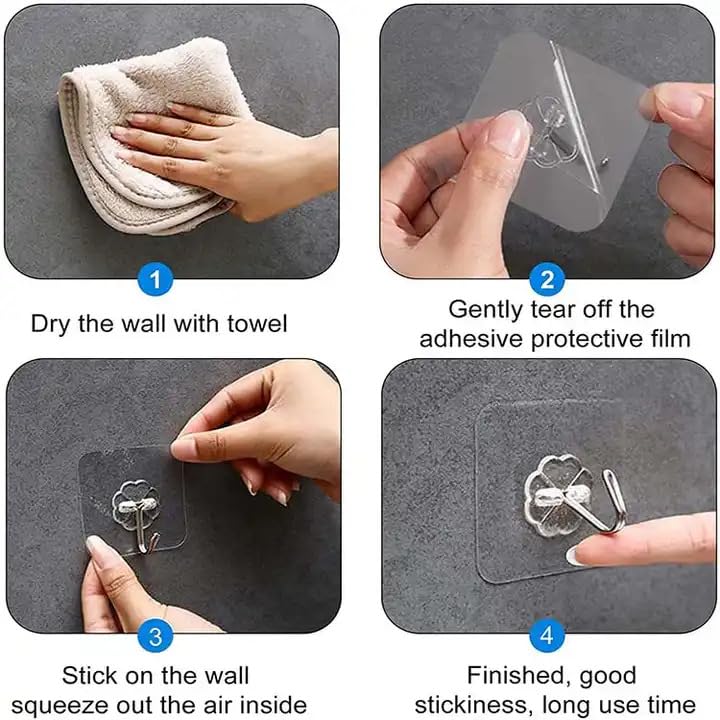 1
Dry the wall with towel

2
Gently tear off the adhesive protective film

3
Stick on the wall squeeze out the air inside

4
Finished, good stickiness, long use time