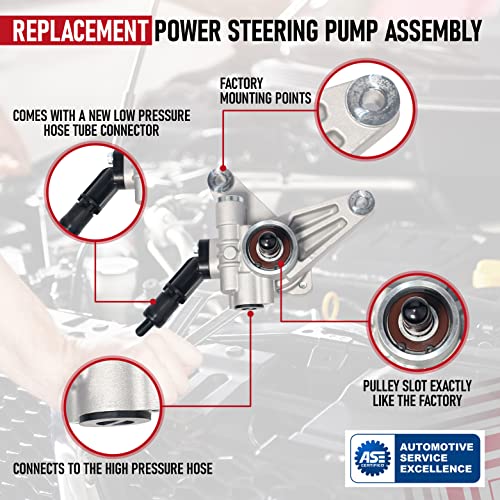 REPLACEMENT POWER STEERING PUMP ASSEMBLY

FACTORY MOUNTING POINTS

COMES WITH A NEW LOW PRESSURE HOSE TUBE CONNECTOR

PULLEY SLOT EXACTLY LIKE THE FACTORY

CONNECTS TO THE HIGH PRESSURE HOSE

ASE CERTIFIED

AUTOMOTIVE SERVICE EXCELLENCE