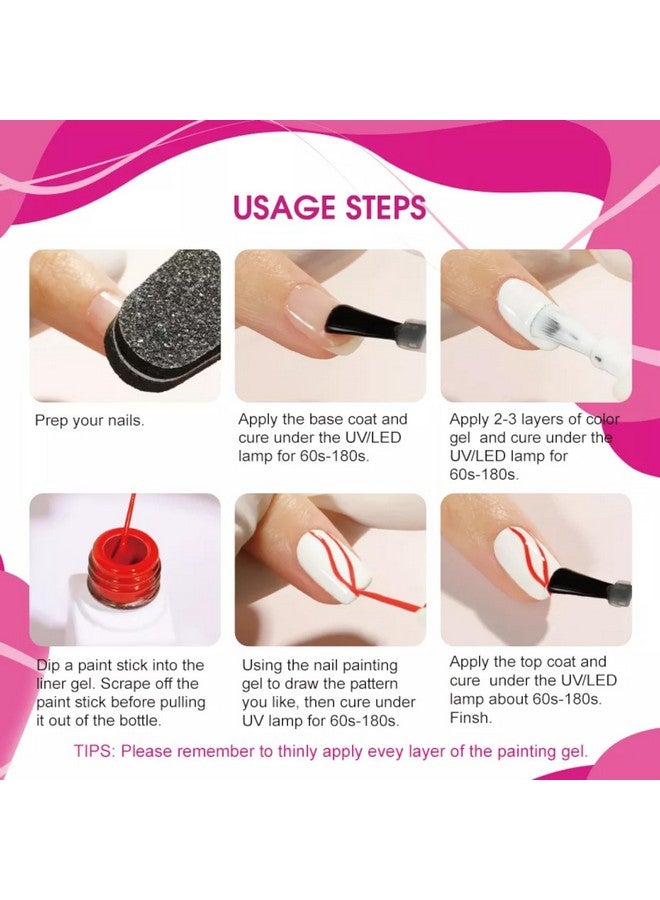 USAGE STEPS

Prep your nails.

Apply the base coat and cure under the UV/LED lamp for 60s-180s.

Apply 2-3 layers of color gel and cure under the UV/LED lamp for 60s-180s.

Dip a paint stick into the liner gel. Scrape off the paint stick before pulling it out of the bottle.

Using the nail painting gel to draw the pattern you like, then cure under UV lamp for 60s-180s.

Apply the top coat and cure under the UV/LED lamp about 60s-180s. Finsh.

TIPS: Please remember to thinly apply evey layer of the painting gel.