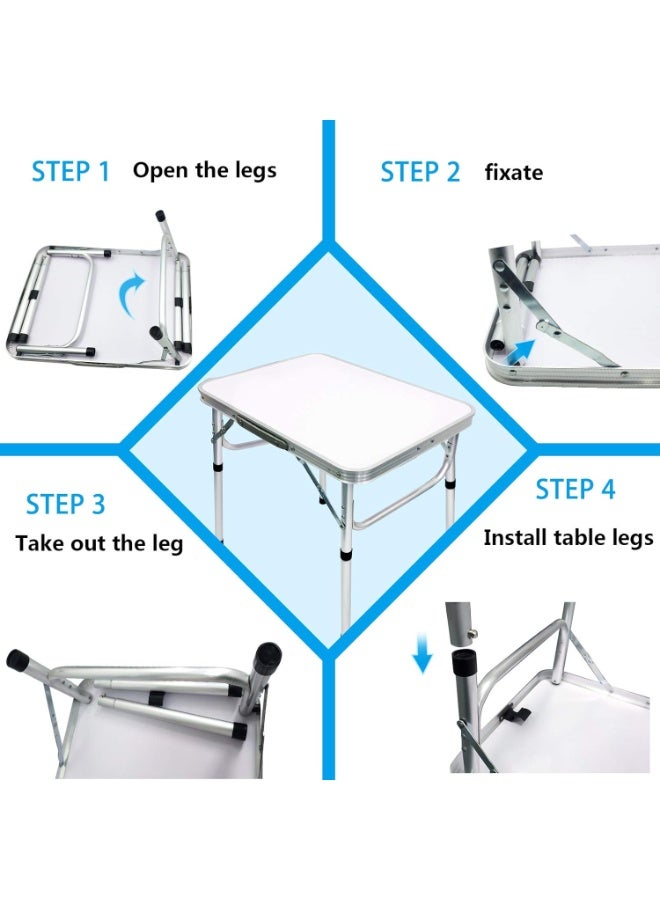 STEP 1 Open the legs

STEP 2 fixate

STEP 3

Take out the leg

STEP 4

Install table legs