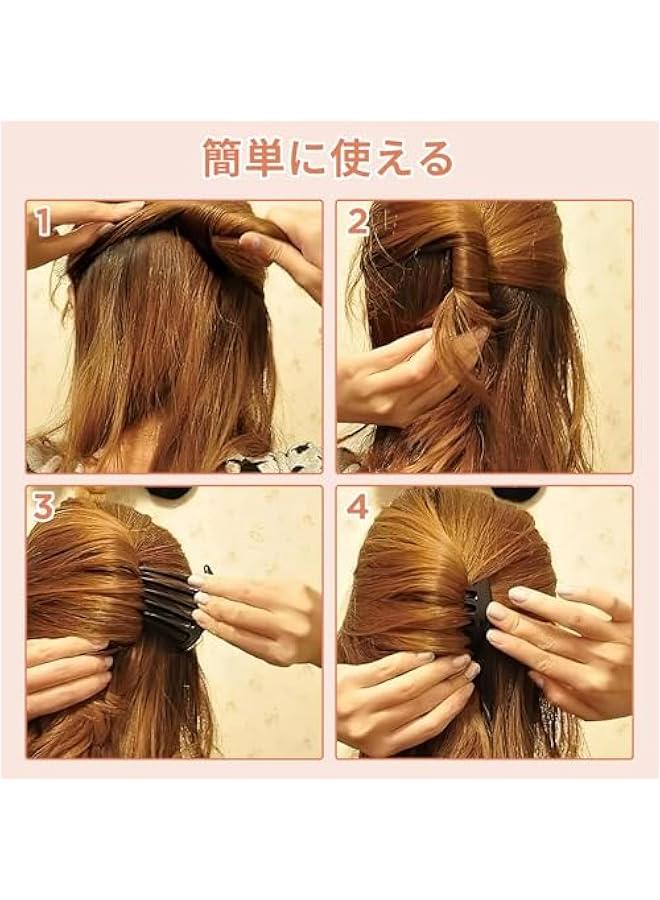 簡単に使える

1

2

3

4