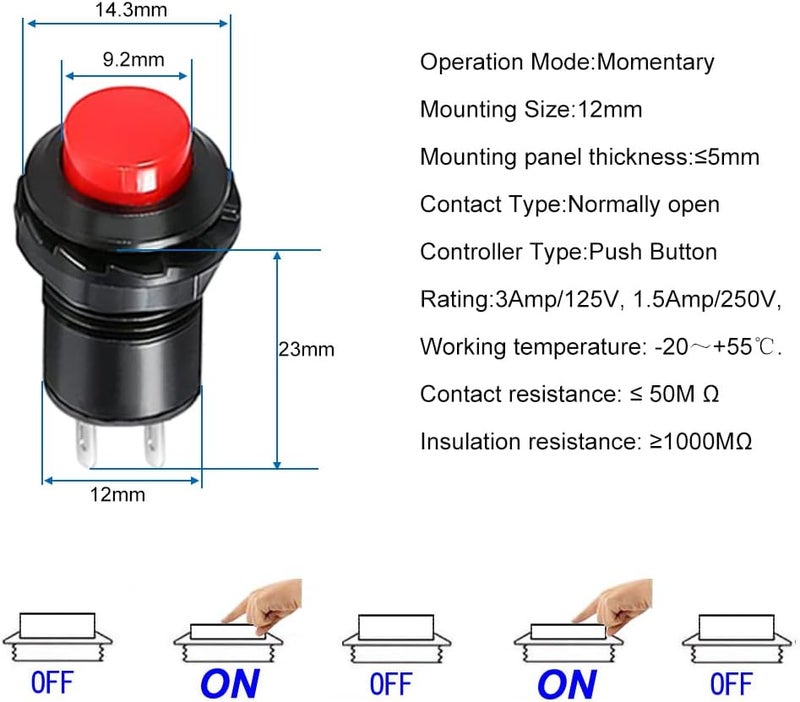 14.3mm

9.2mm

23mm

12mm

Operation Mode:Momentary

Mounting Size:12mm

Mounting panel thickness:≤5mm

Contact Type:Normally open

Controller Type:Push Button

Rating:3Amp/125V, 1.5Amp/250V,

Working temperature: -20～+55℃.

Contact resistance: ≤ 50M Ω

Insulation resistance: ≥1000MΩ

OFF ON OFF ON OFF