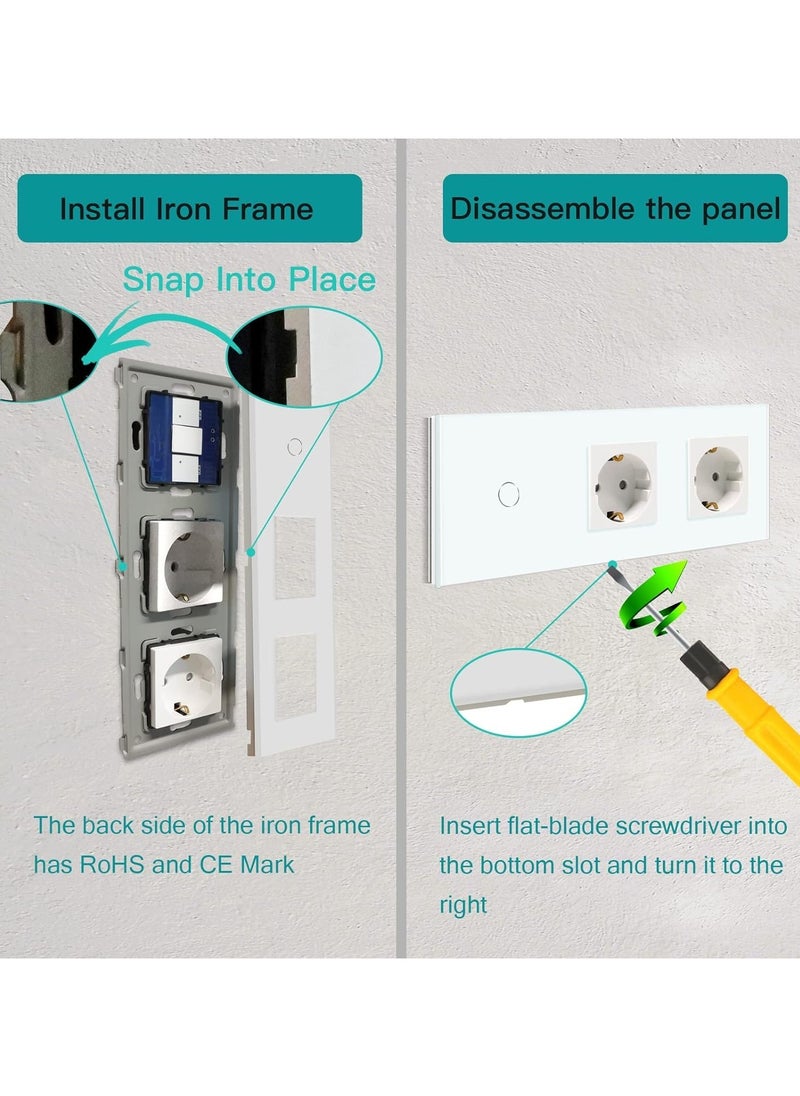 Install Iron Frame

Snap Into Place

The back side of the iron frame has RoHS and CE Mark

Disassemble the panel

Insert flat-blade screwdriver into the bottom slot and turn it to the right