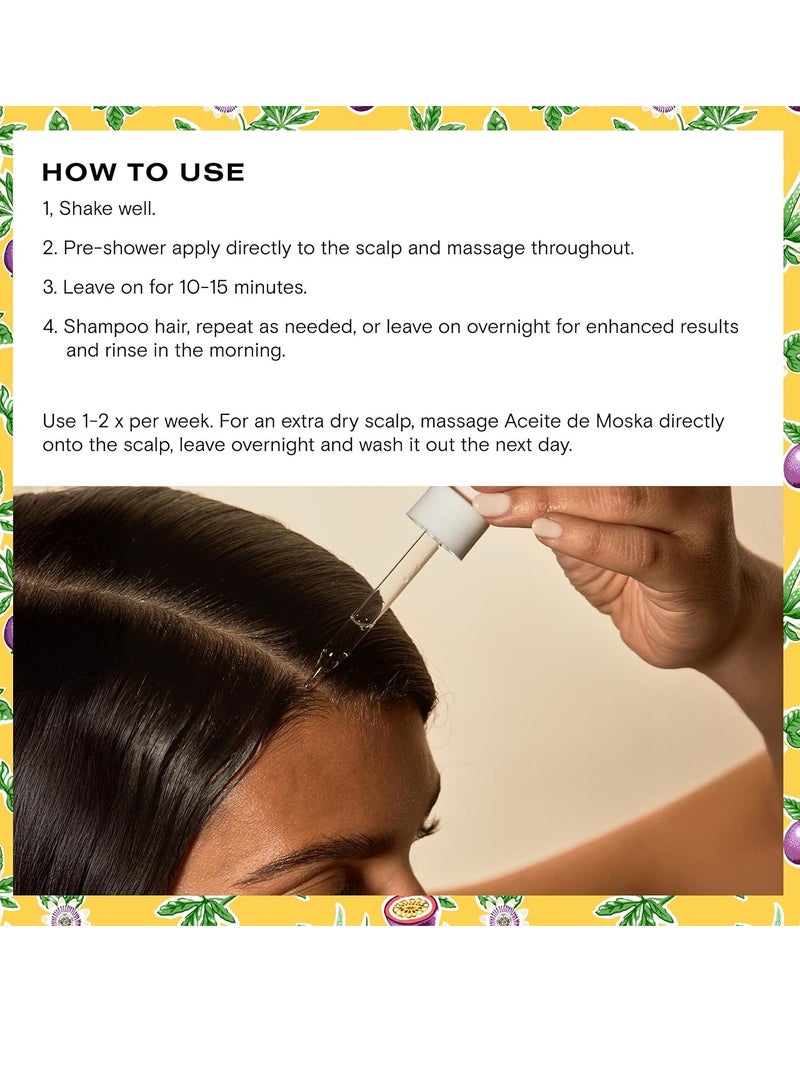 HOW TO USE

1, Shake well.

2. Pre-shower apply directly to the scalp and massage throughout.

3. Leave on for 10-15 minutes.

4. Shampoo hair, repeat as needed, or leave on overnight for enhanced results and rinse in the morning.

Use 1-2 x per week. For an extra dry scalp, massage Aceite de Moska directly onto the scalp, leave overnight and wash it out the next day.