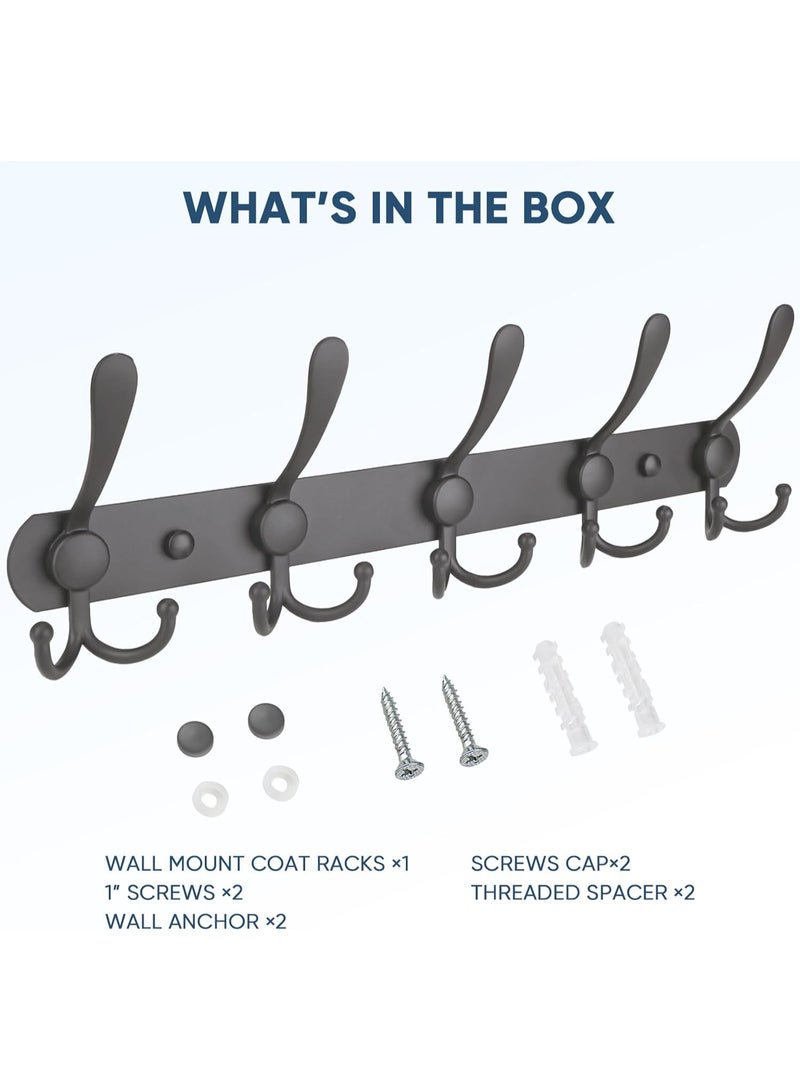 WHAT'S IN THE BOX

WALL MOUNT COAT RACKS ×1
1" SCREWS ×2
WALL ANCHOR ×2

SCREWS CAP×2
THREADED SPACER ×2