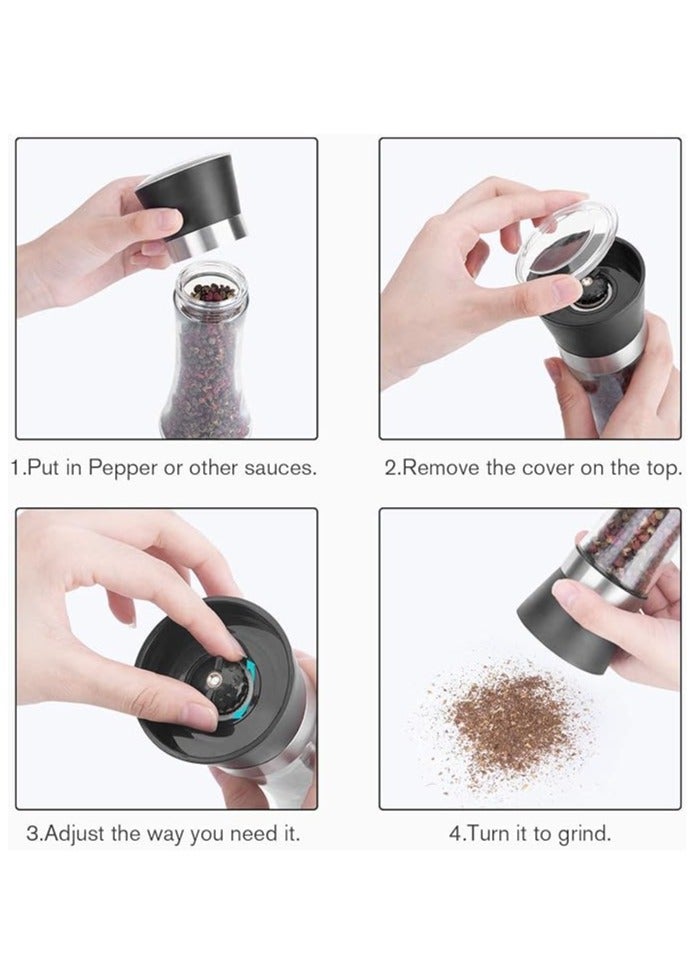 1.Put in Pepper or other sauces.

2.Remove the cover on the top.

3.Adjust the way you need it.

4.Turn it to grind.