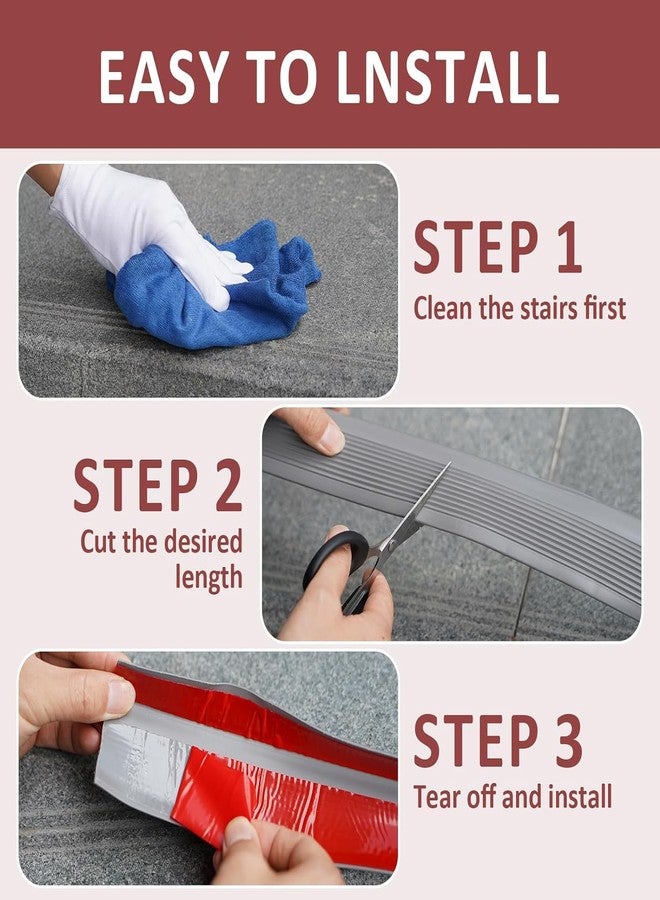 EASY TO LNSTALL

STEP 1
Clean the stairs first

STEP 2
Cut the desired length

STEP 3
Tear off and install