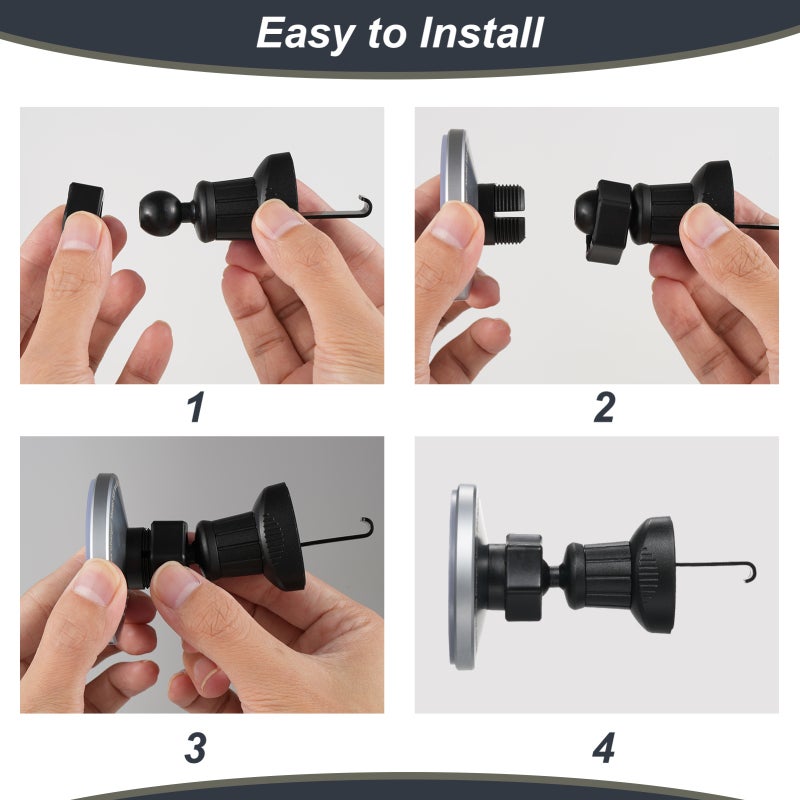 Easy to Install

1

2

3

4