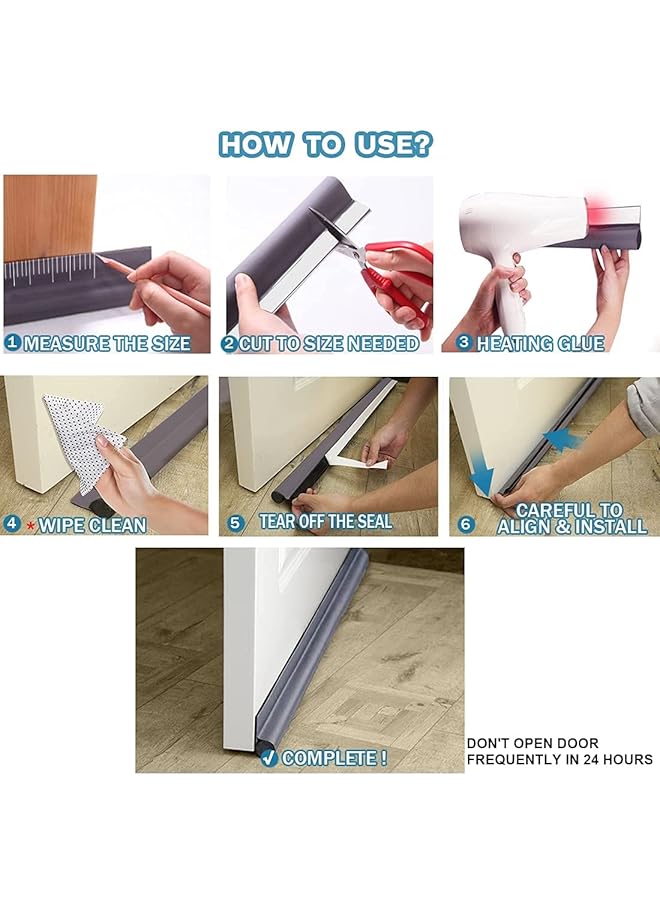 HOW TO USE?

1 MEASURE THE SIZE

2 CUT TO SIZE NEEDED

3 HEATING GLUE

4 * WIPE CLEAN

5 TEAR OFF THE SEAL

6 CAREFUL TO ALIGN & INSTALL

✓ COMPLETE !

DON'T OPEN DOOR FREQUENTLY IN 24 HOURS