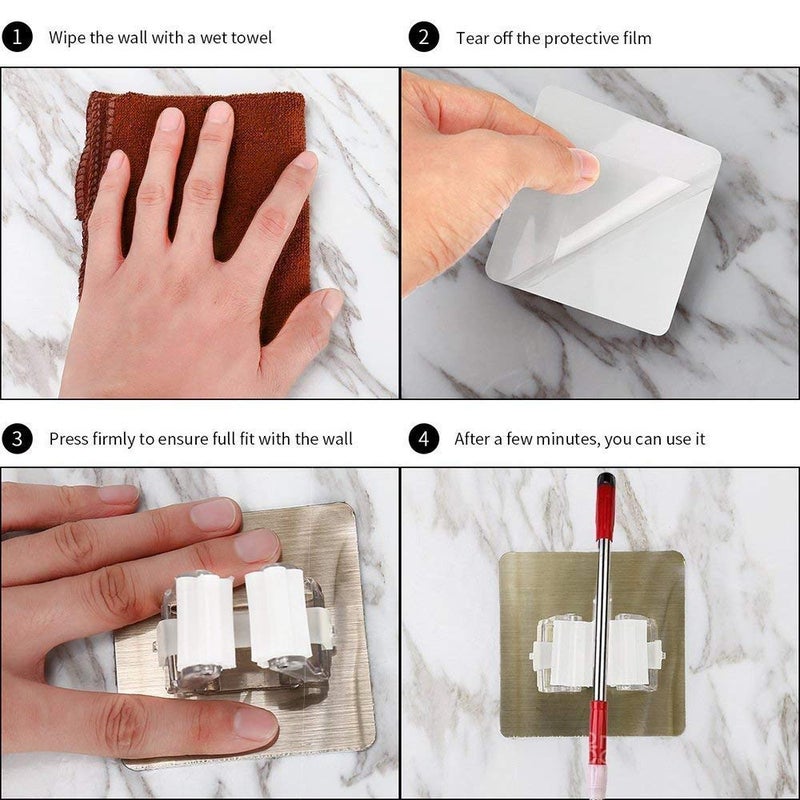 1 Wipe the wall with a wet towel

2 Tear off the protective film

3 Press firmly to ensure full fit with the wall

4 After a few minutes, you can use it