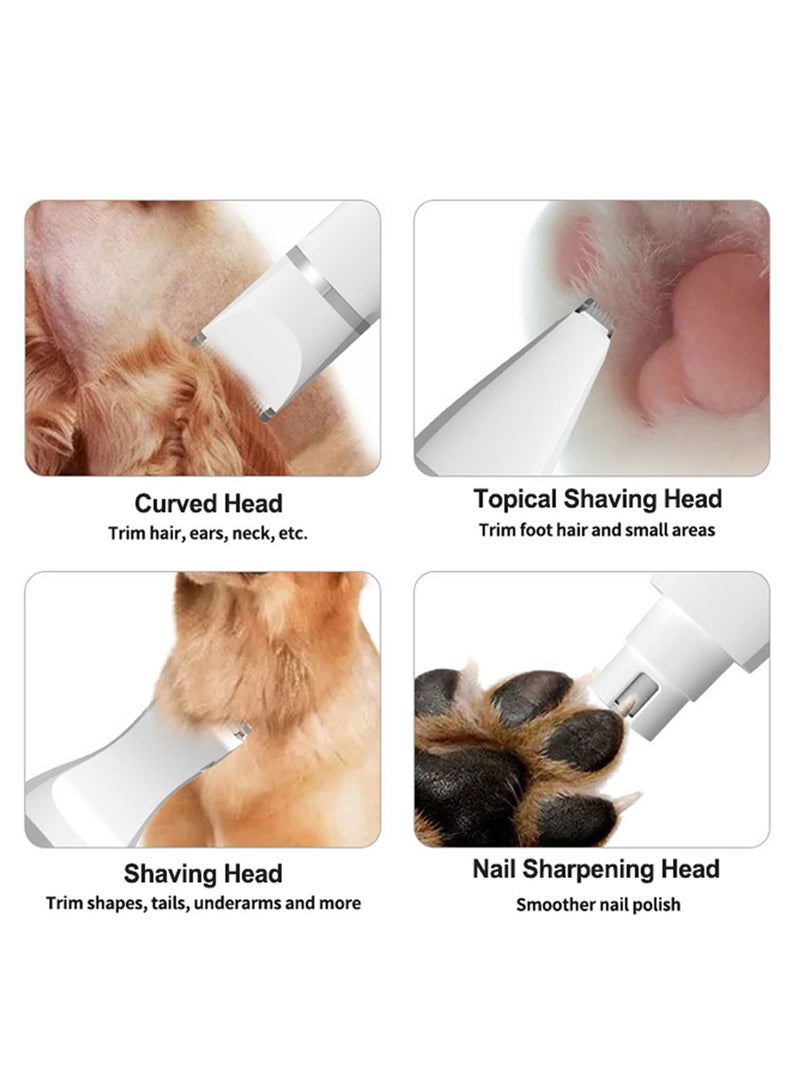 Curved Head
Trim hair, ears, neck, etc.

Topical Shaving Head
Trim foot hair and small areas

Shaving Head
Trim shapes, tails, underarms and more

Nail Sharpening Head
Smoother nail polish